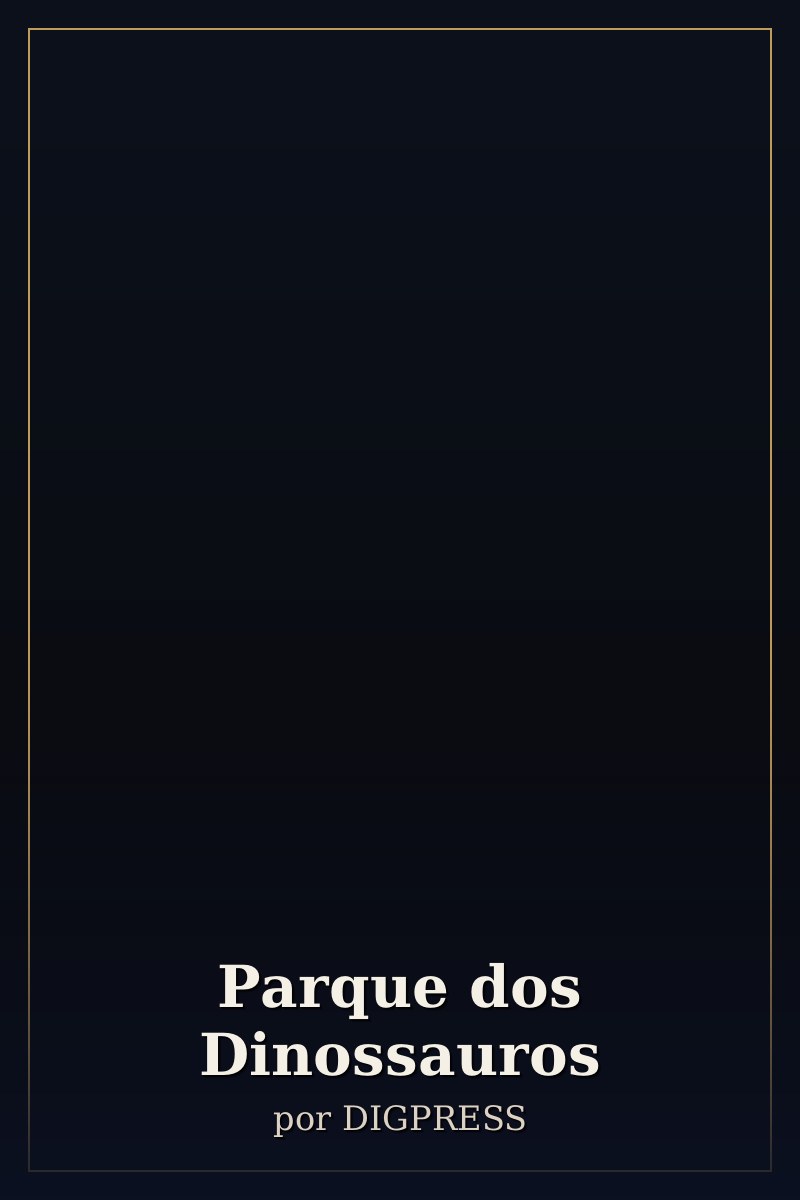 Parque dos Dinossauros
por DIGPRESS