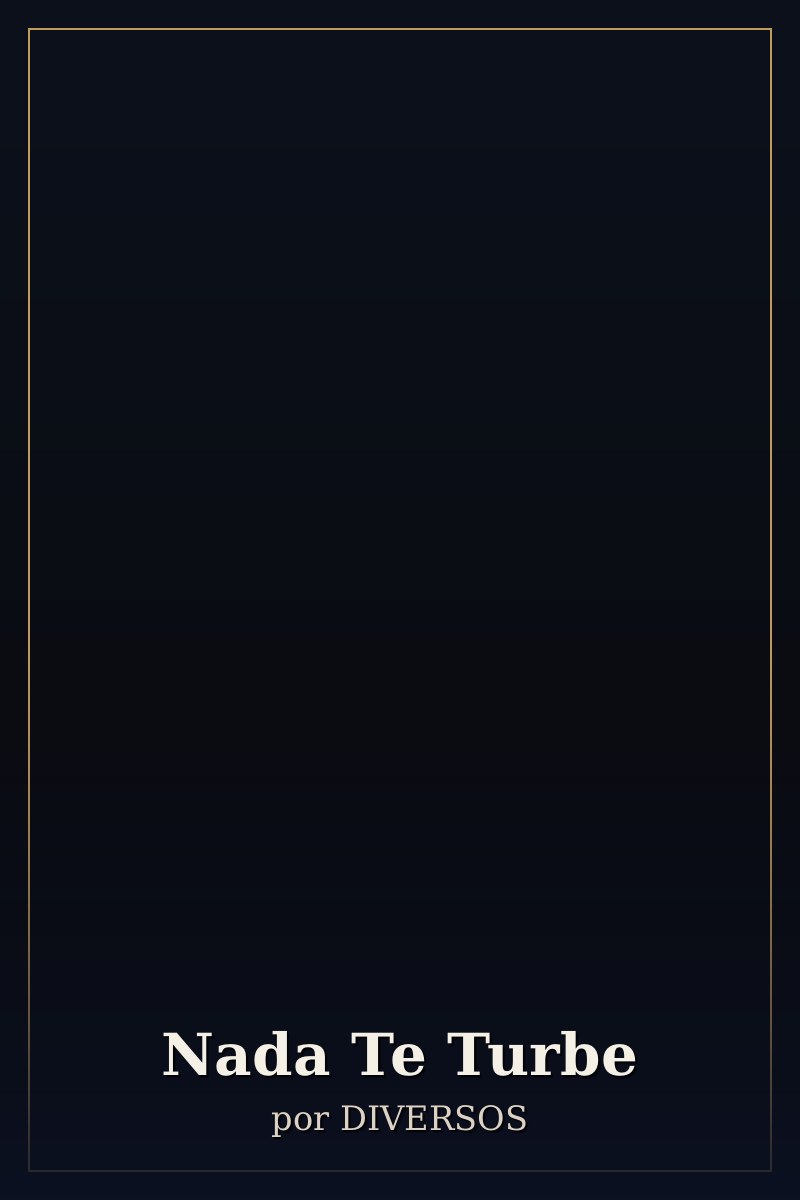 Nada Te Turbe

por DIVERSOS