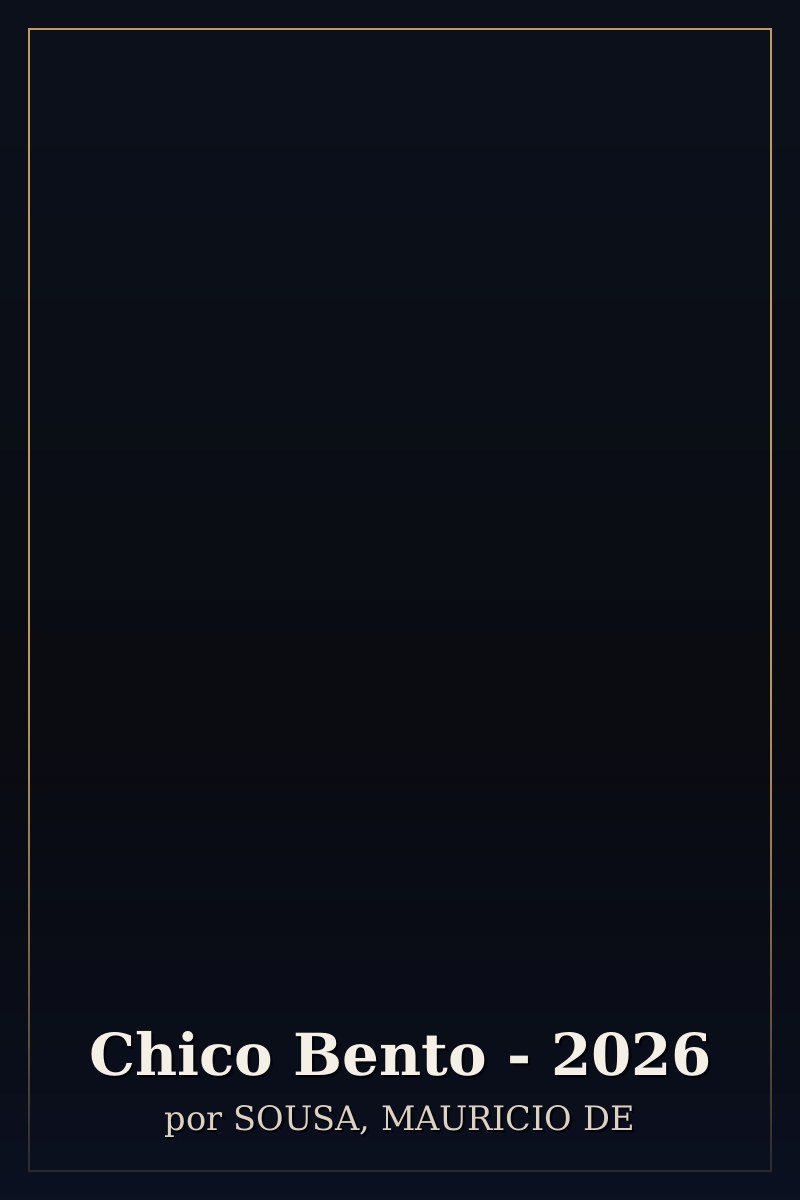 Chico Bento - 2026

por SOUSA, MAURICIO DE