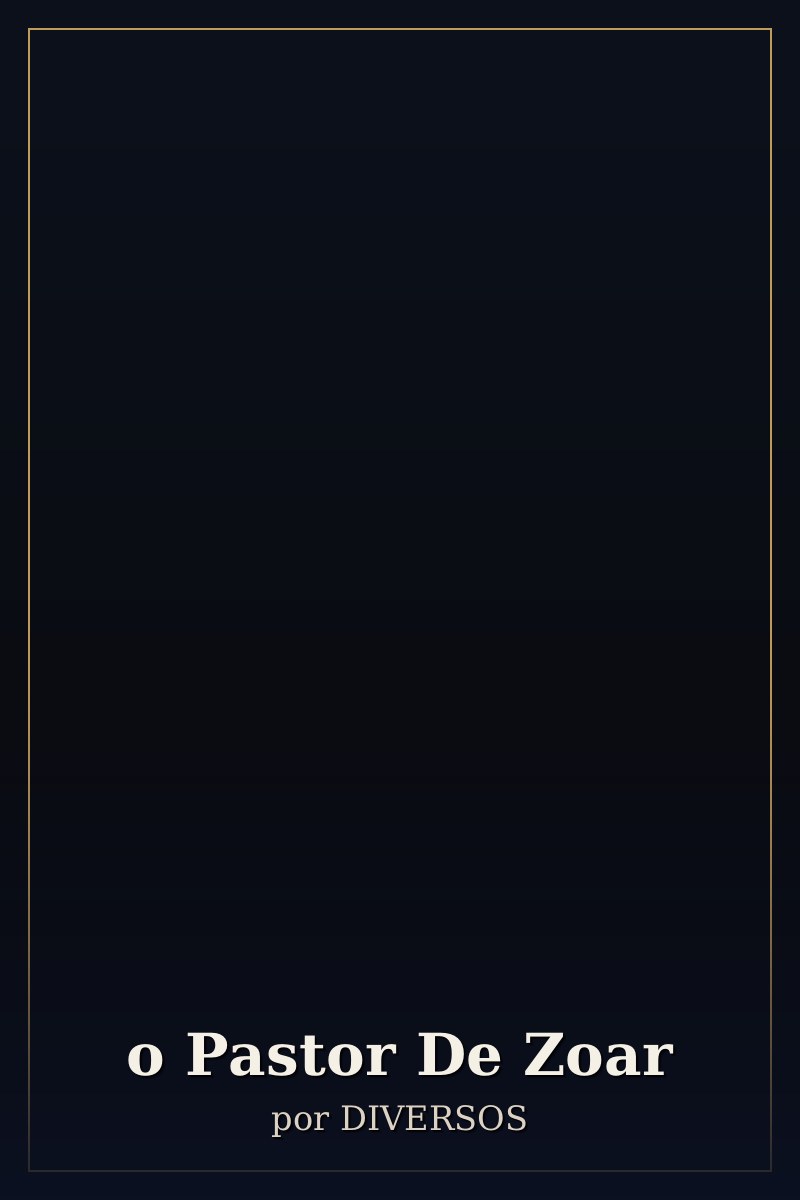 o Pastor De Zoar

por DIVERSOS