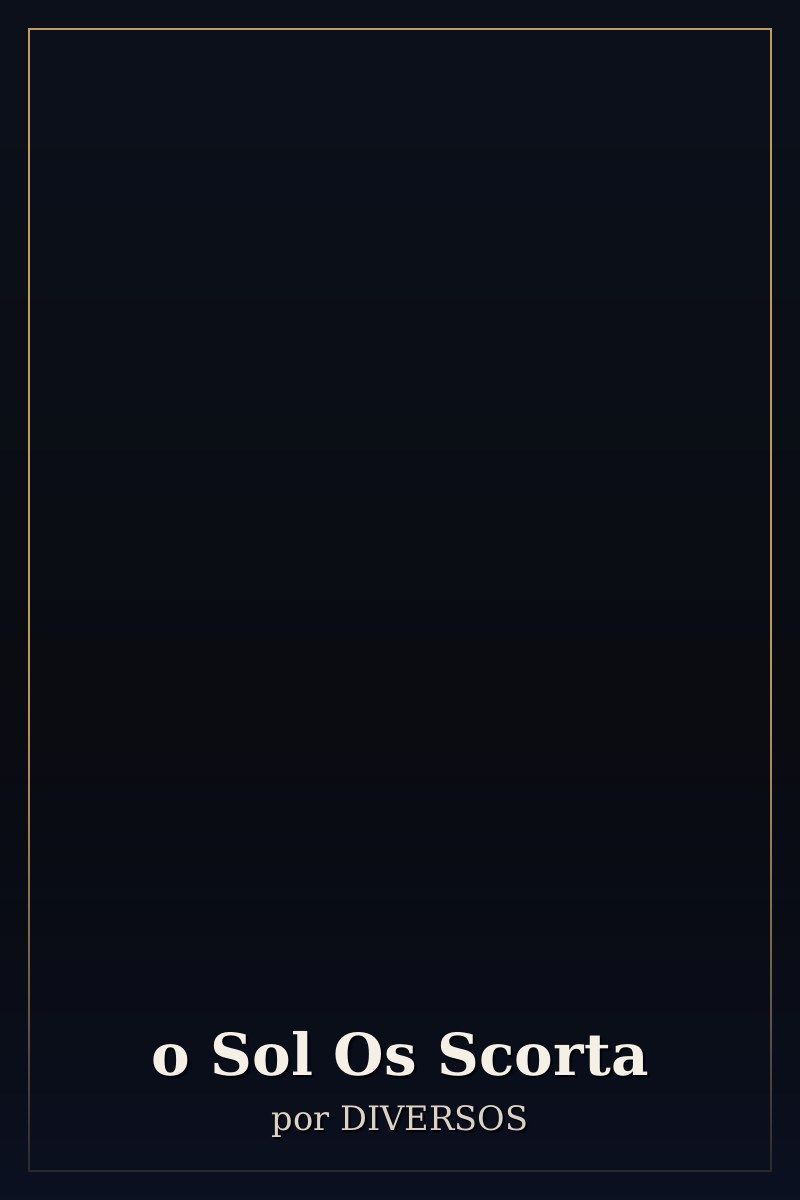 o Sol Os Scorta

por DIVERSOS