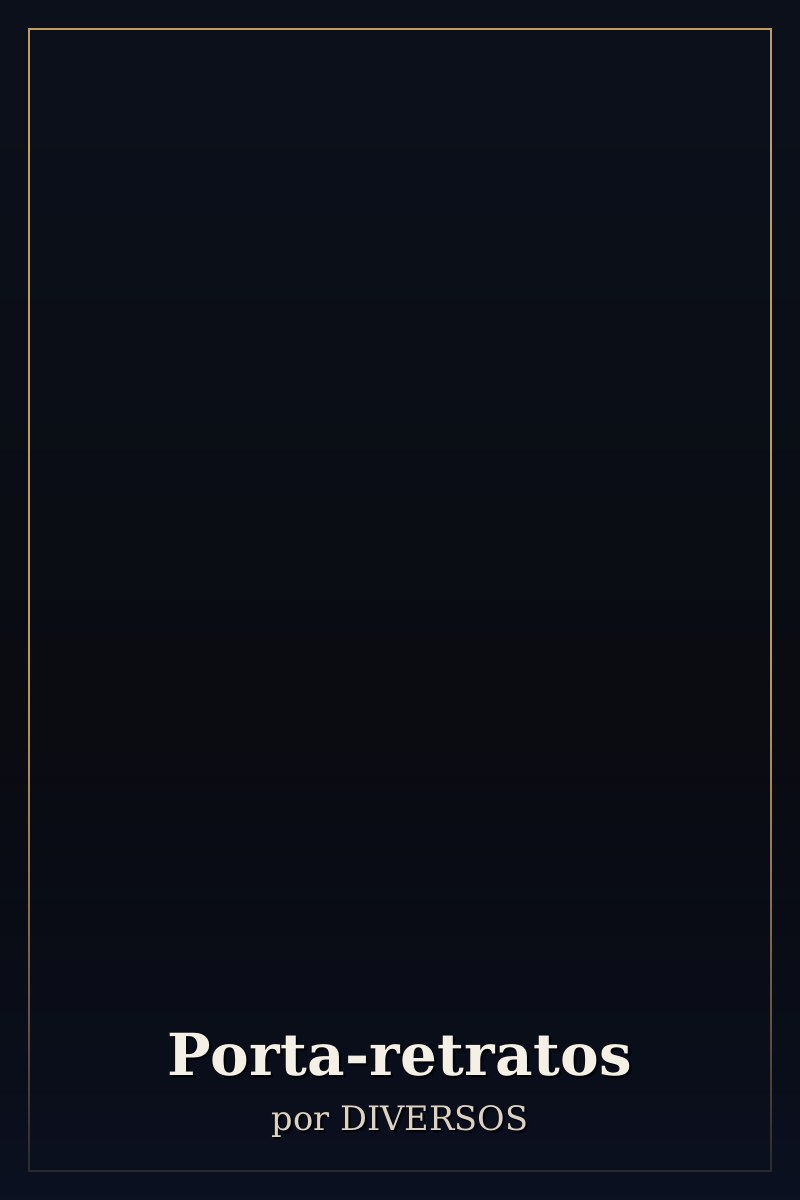 Porta-retratos

por DIVERSOS