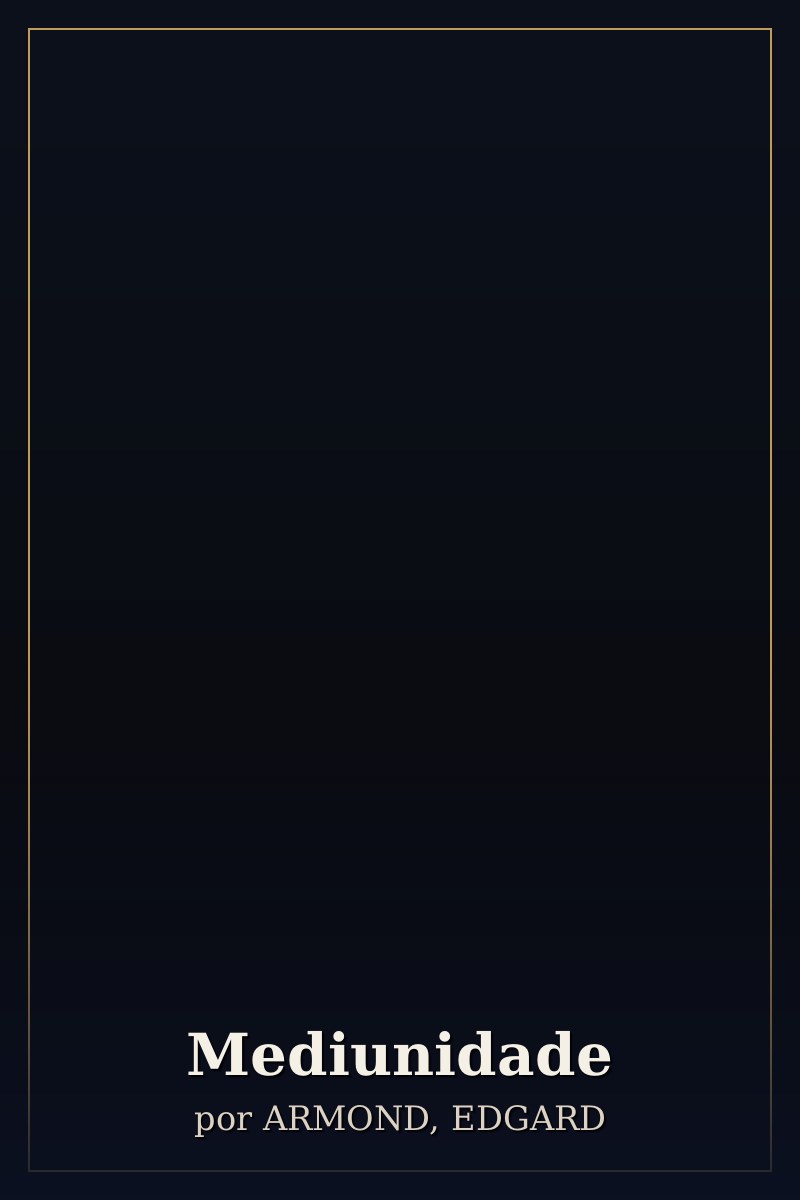 Mediunidade

por ARMOND, EDGARD