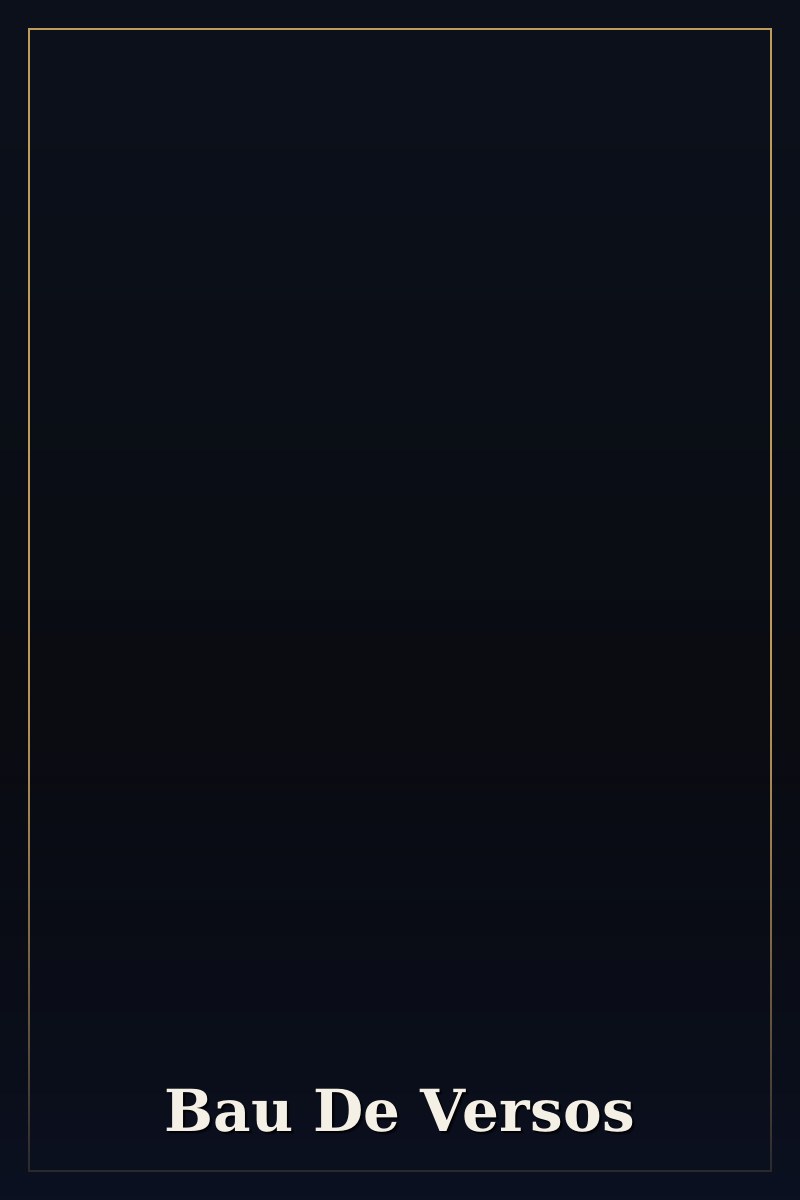 Bau De Versos