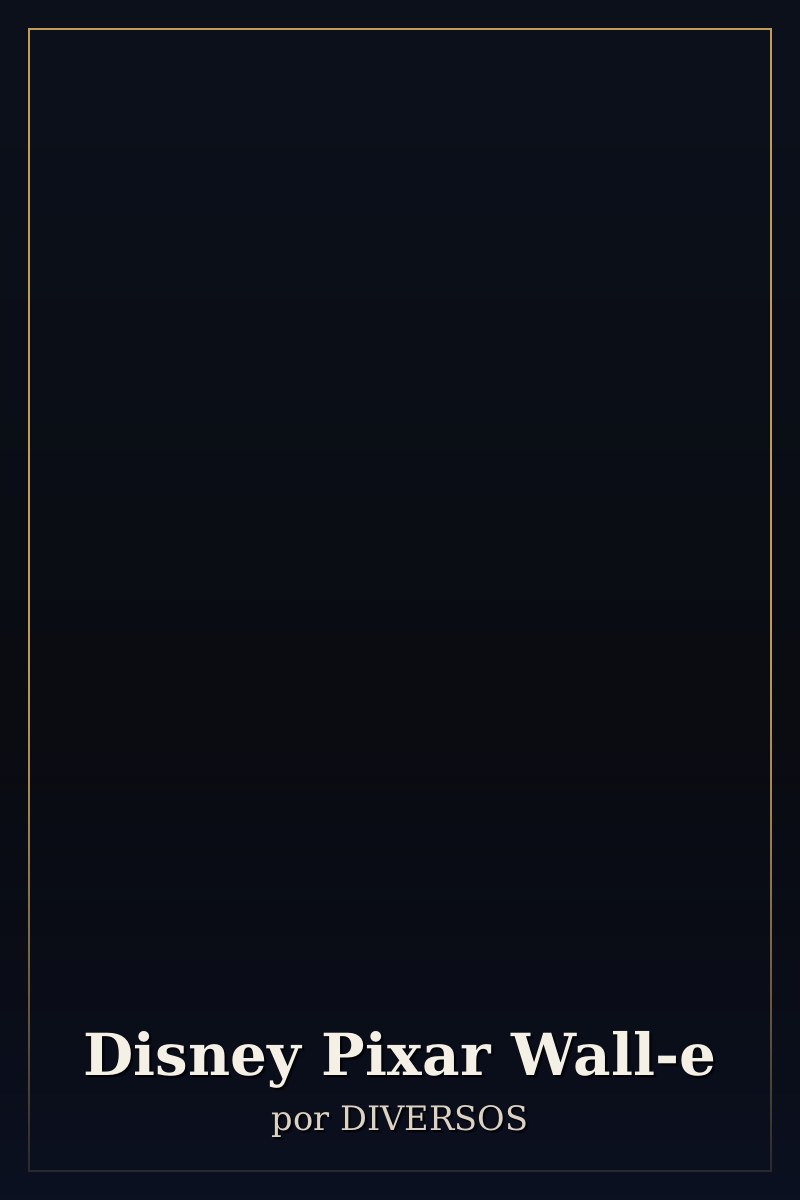 Disney Pixar Wall-e

por DIVERSOS