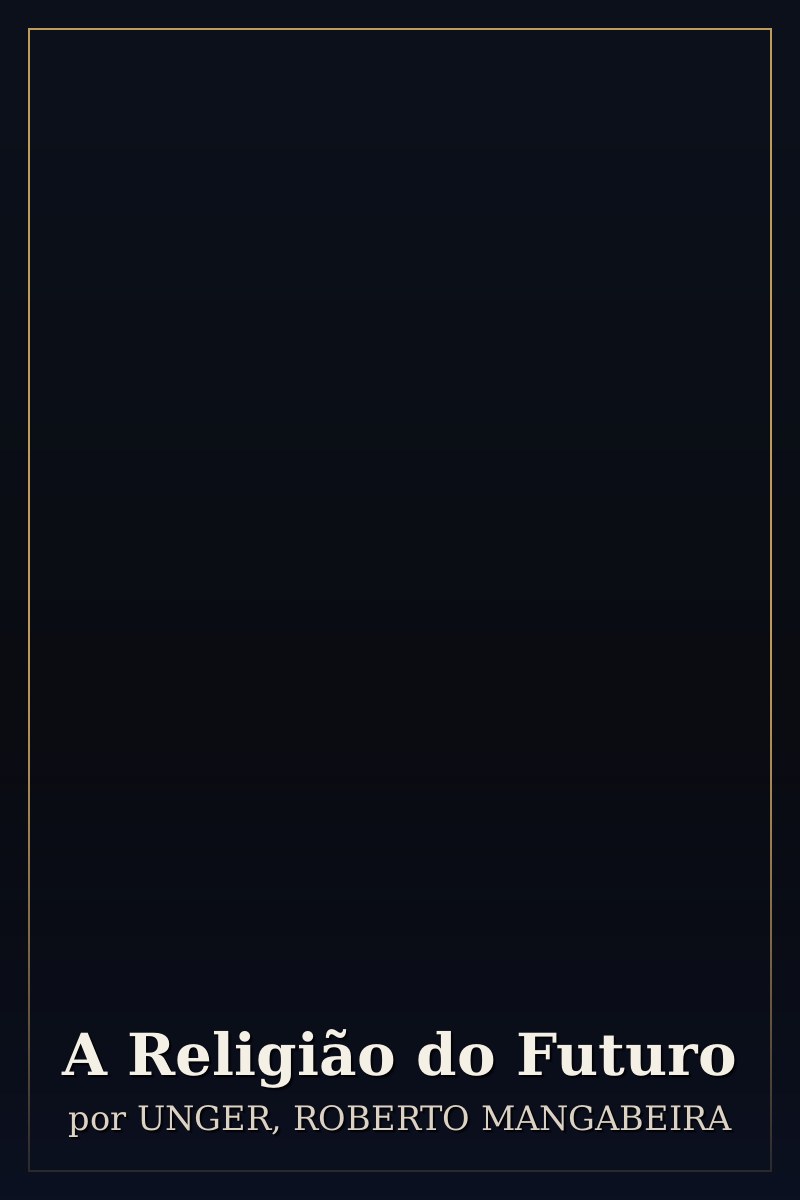 A Religião do Futuro

por UNGER, ROBERTO MANGABEIRA