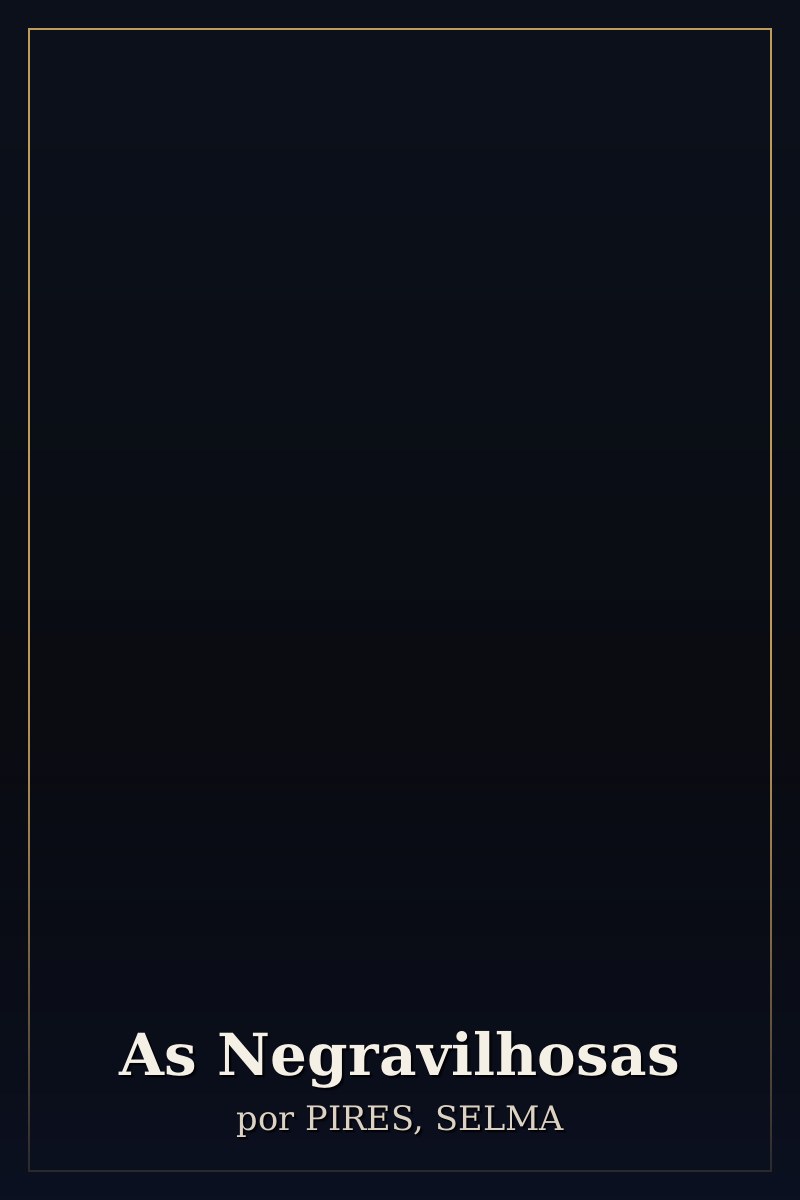 As Negravilhosas
por PIRES, SELMA