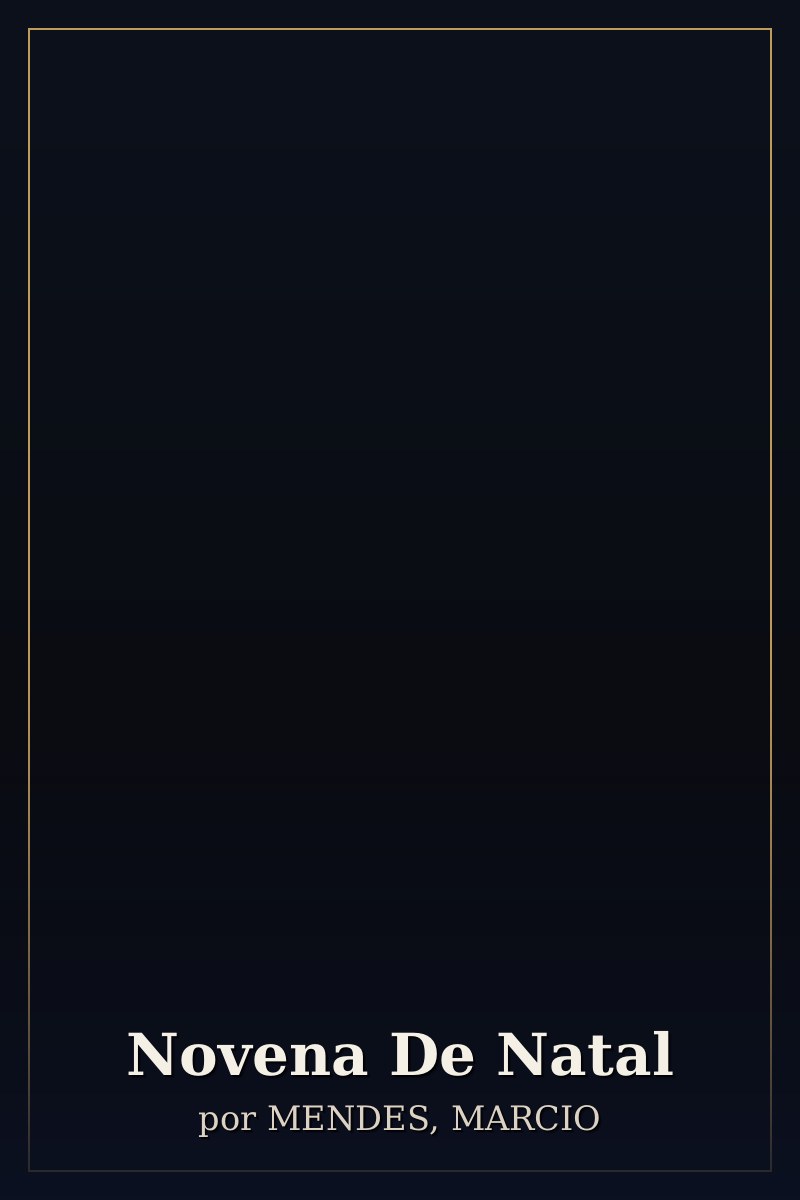 Novena De Natal

por MENDES, MARCIO