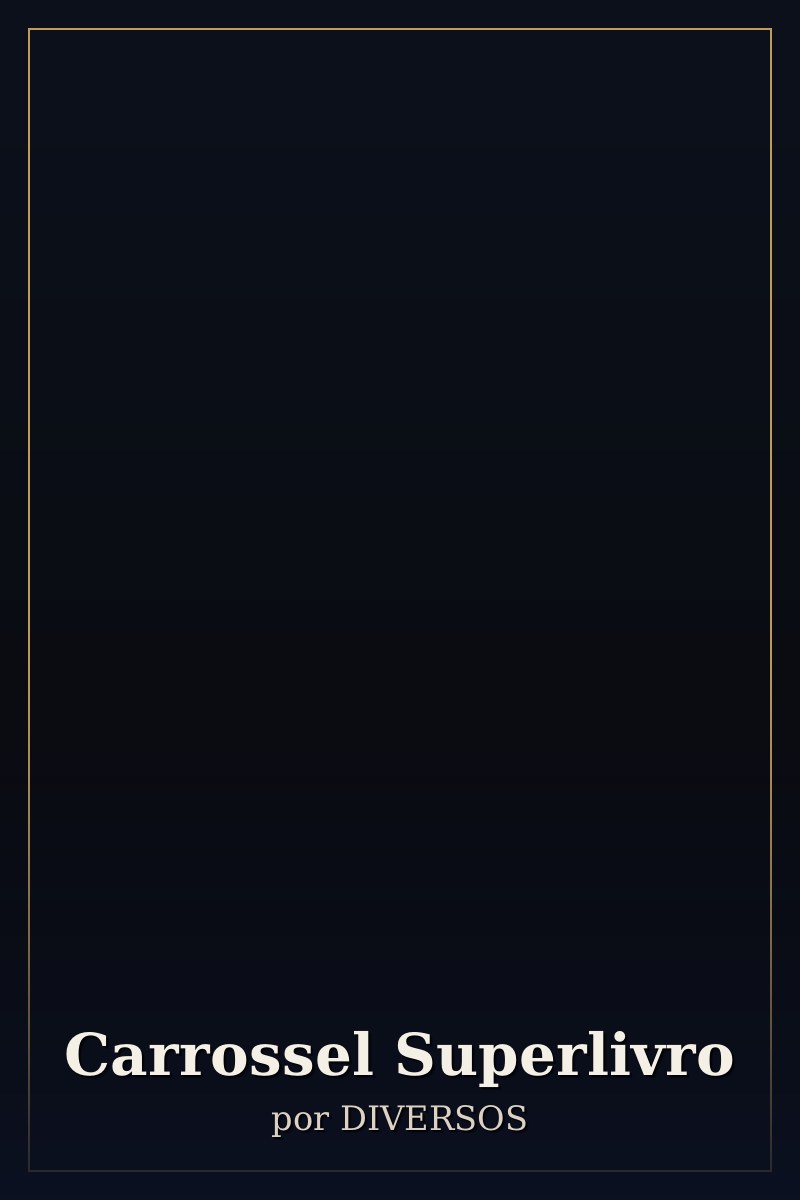 Carrossel Superlivro

por DIVERSOS