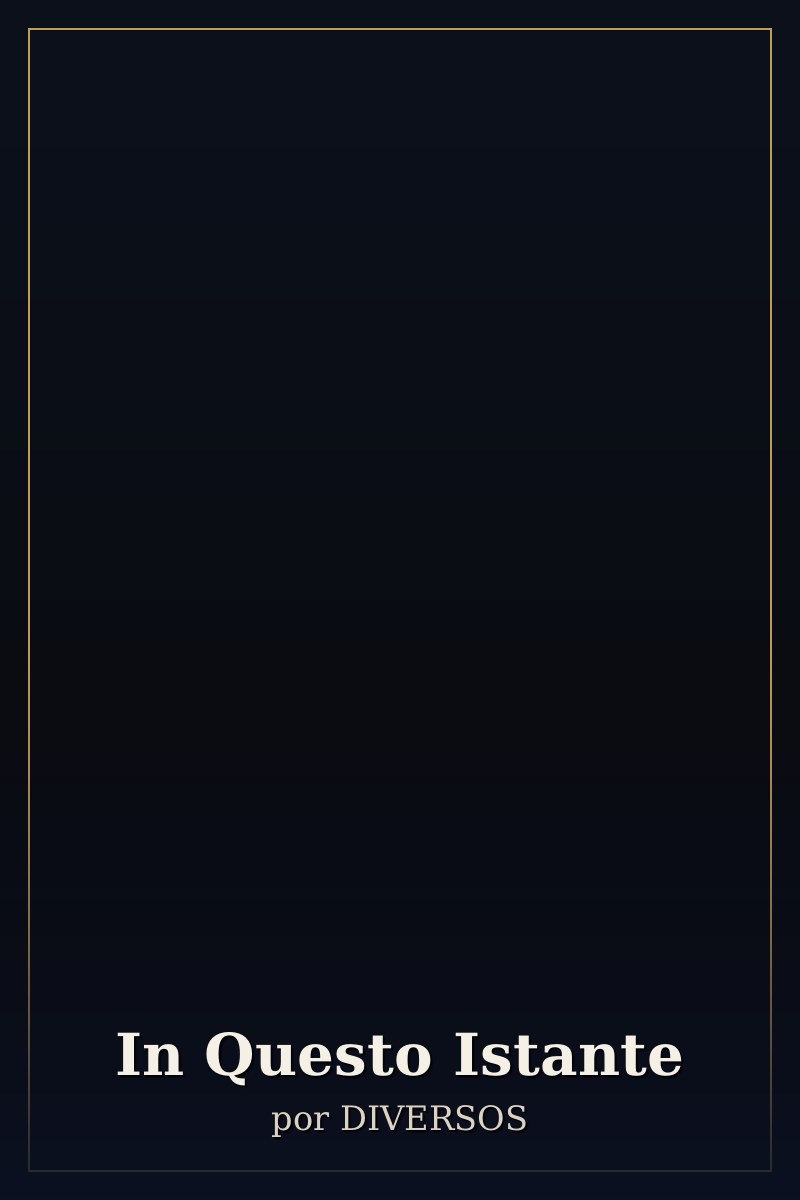 In Questo Istante
por DIVERSOS