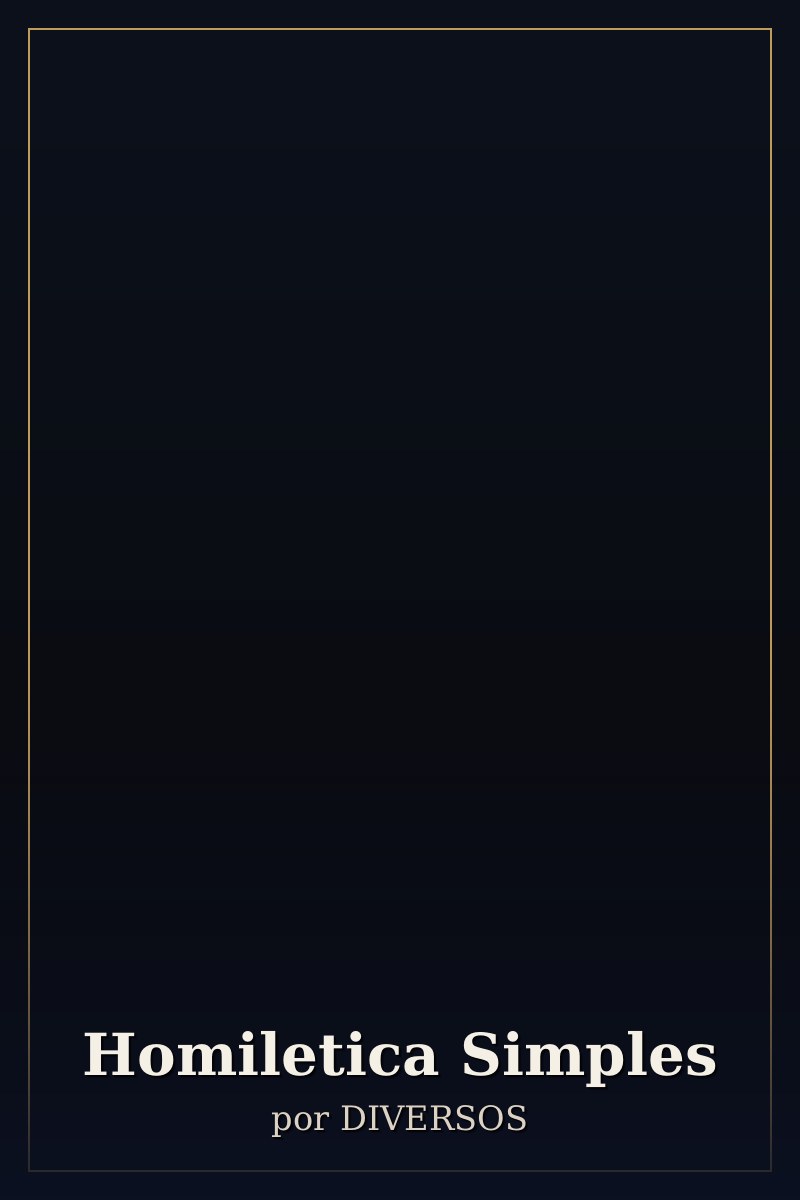 Homiletica Simples

por DIVERSOS