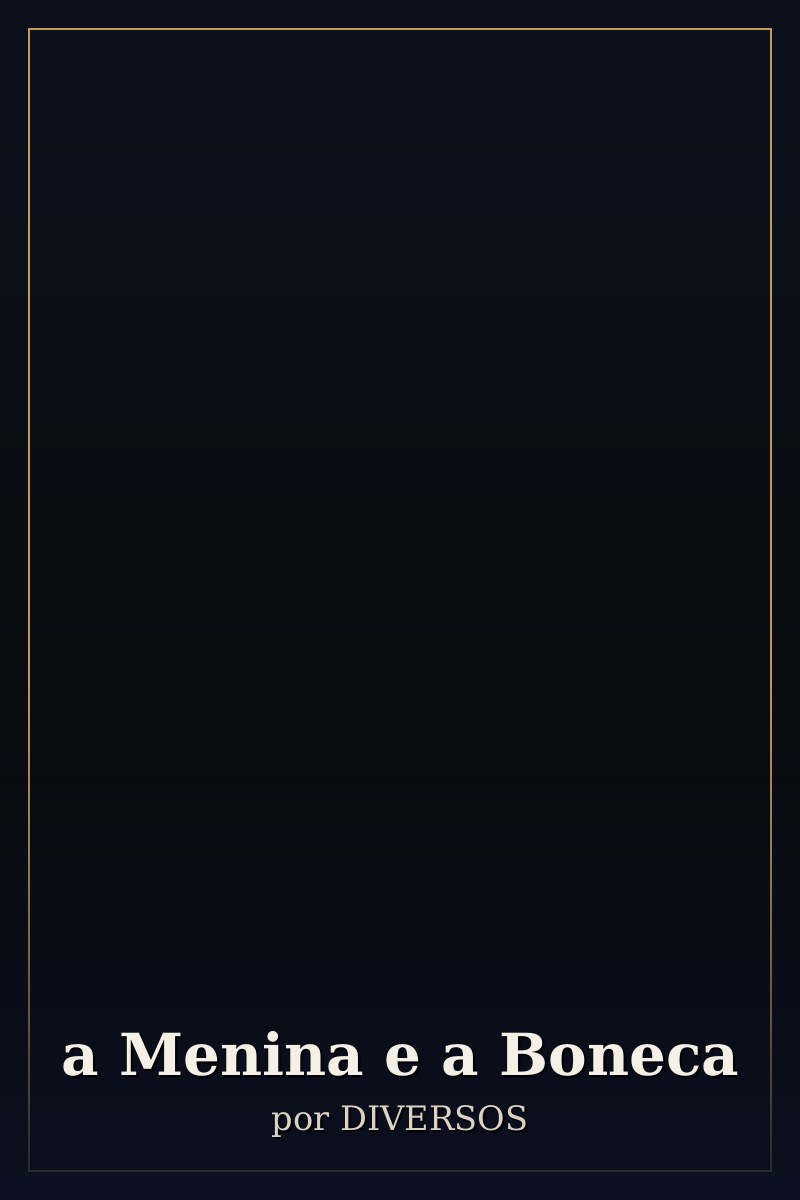 a Menina e a Boneca
por DIVERSOS