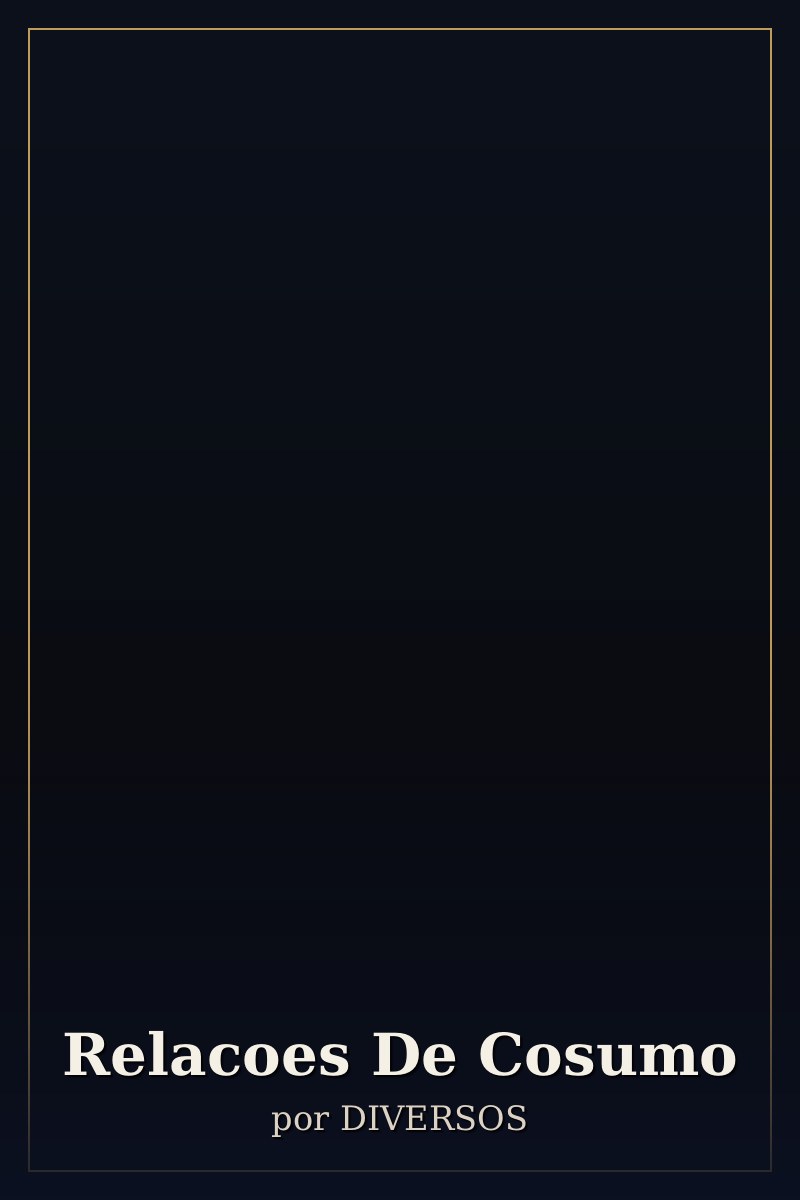 Relacoes De Cosumo
por DIVERSOS