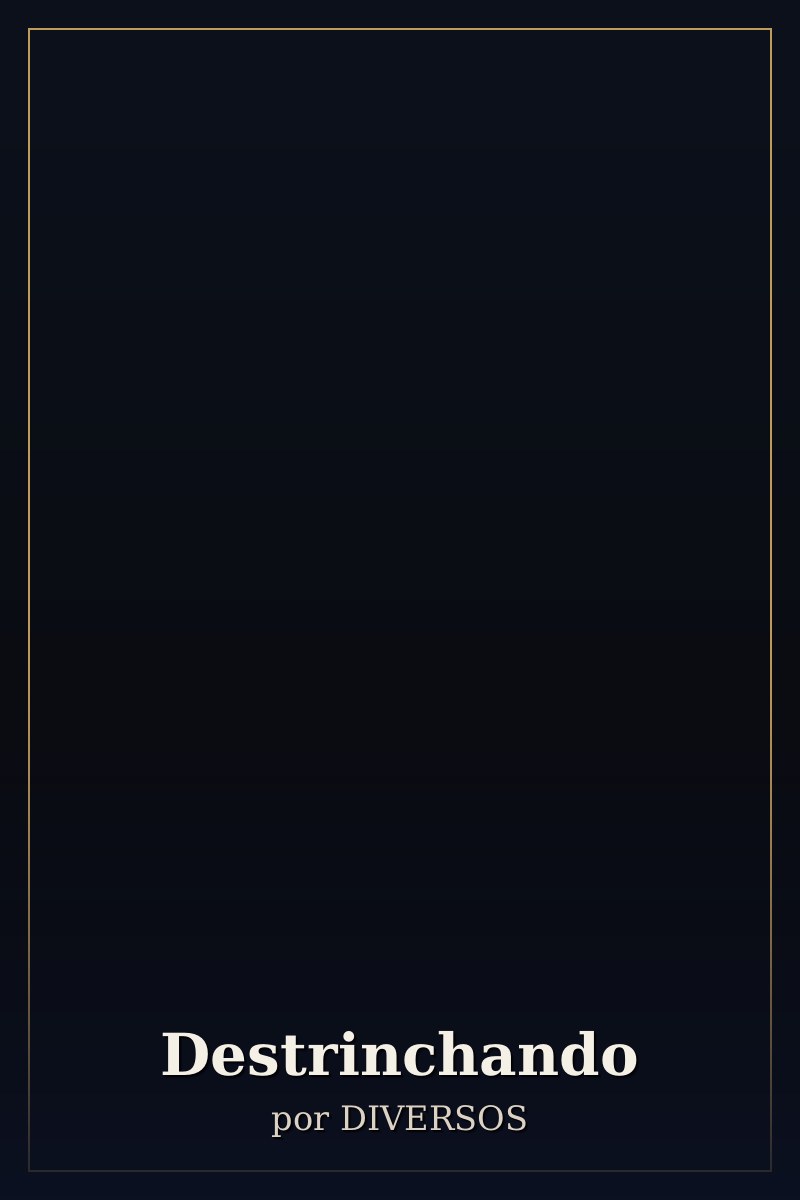 Destrinchando

por DIVERSOS