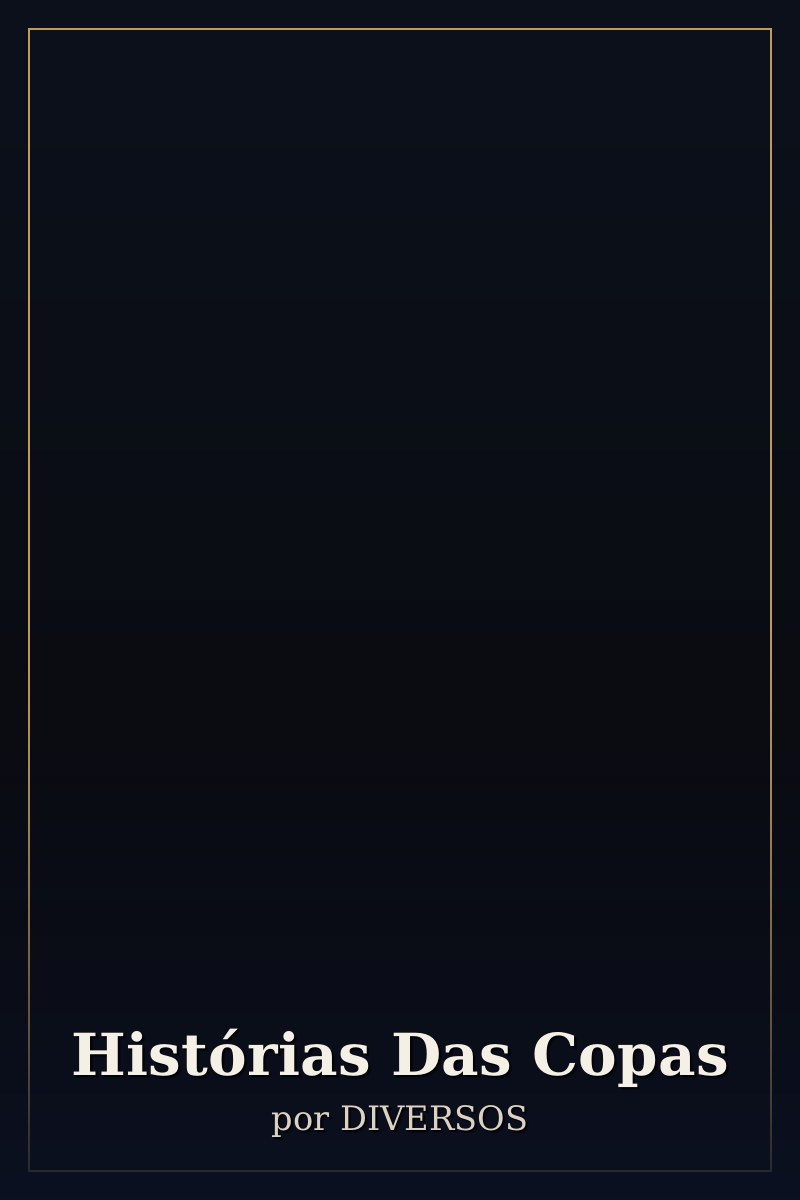 Histórias Das Copas

por DIVERSOS