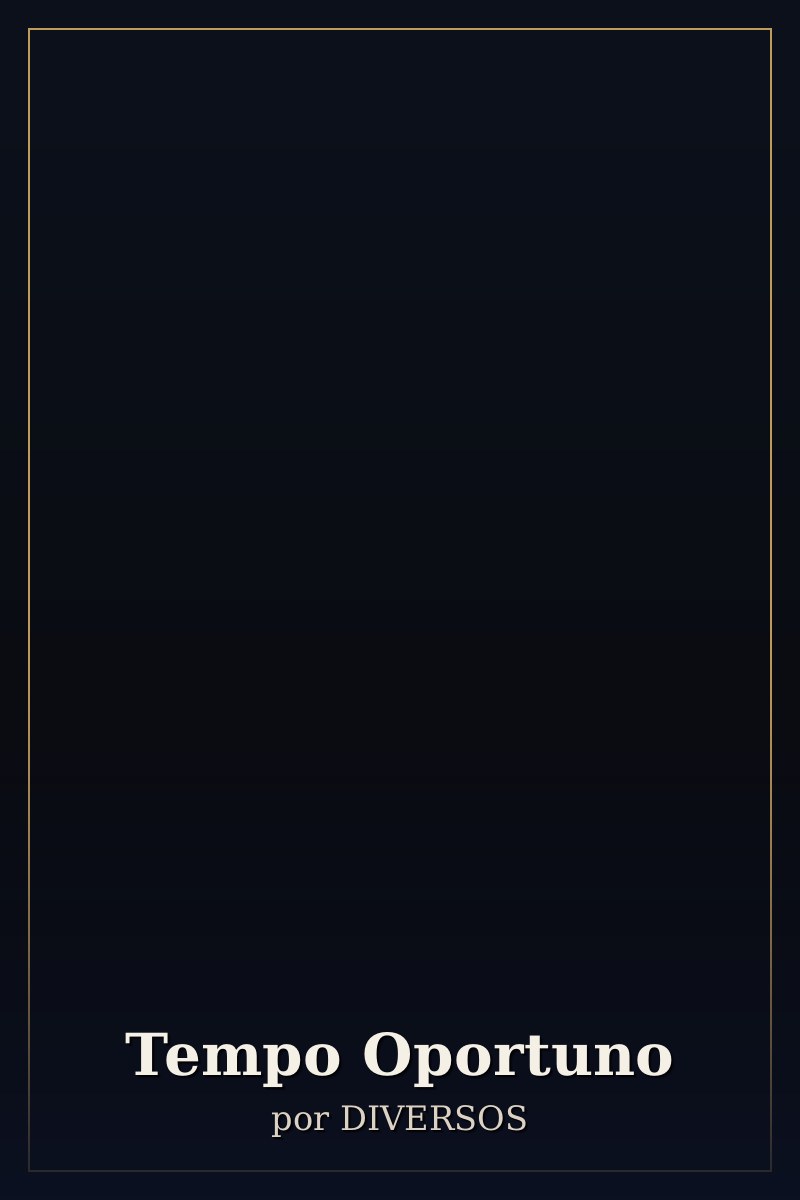 Tempo Oportuno
por DIVERSOS