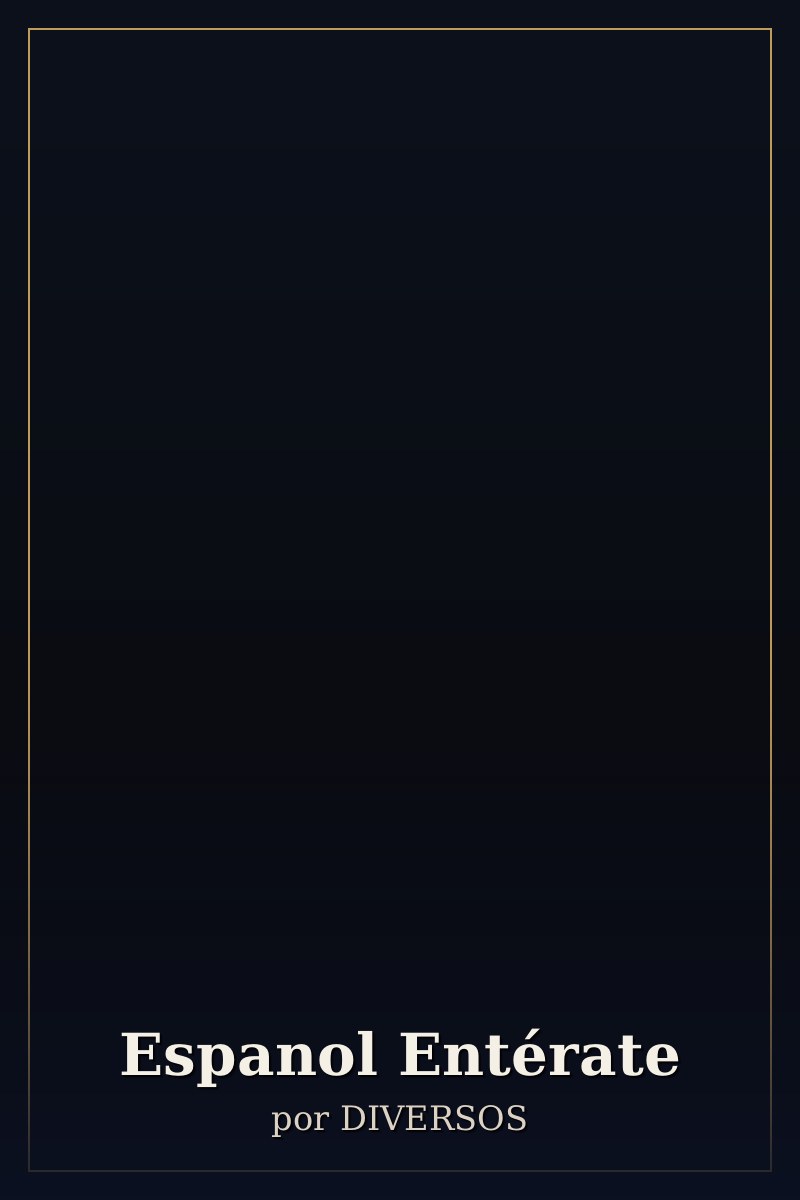 Espanol Entérate
por DIVERSOS