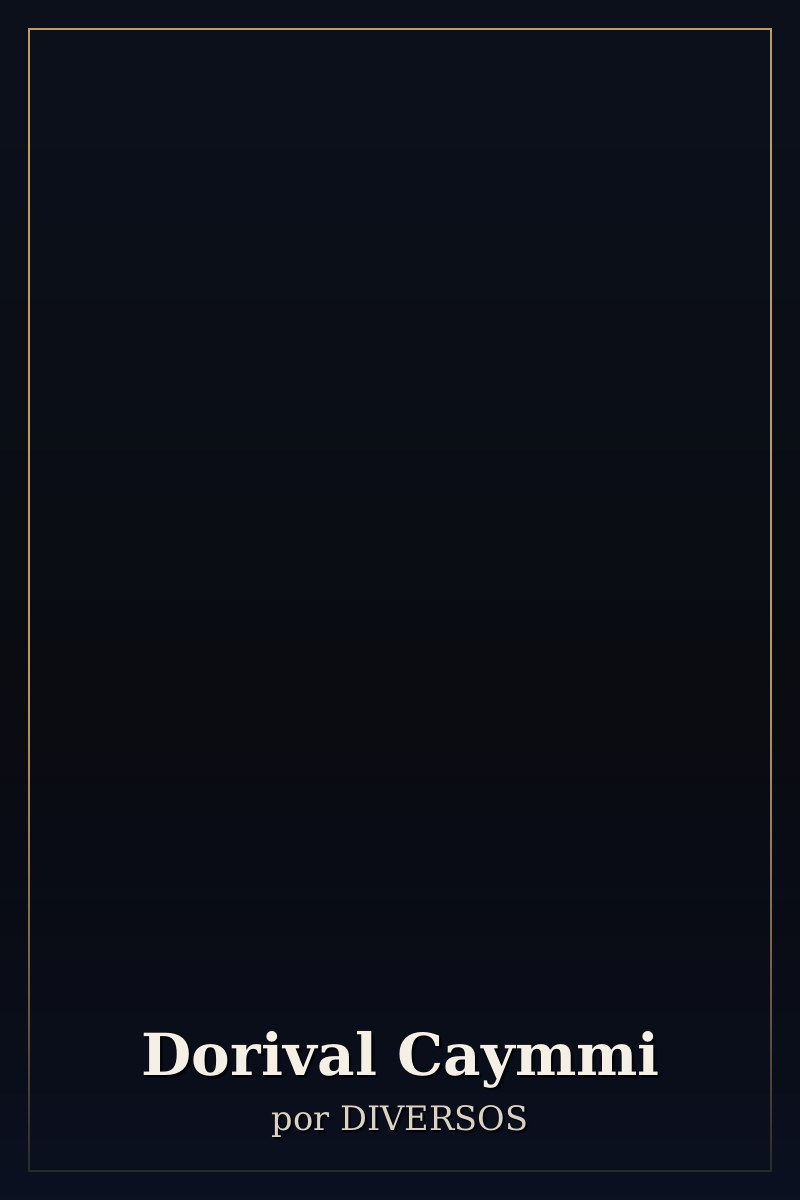 Dorival Caymmi
por DIVERSOS