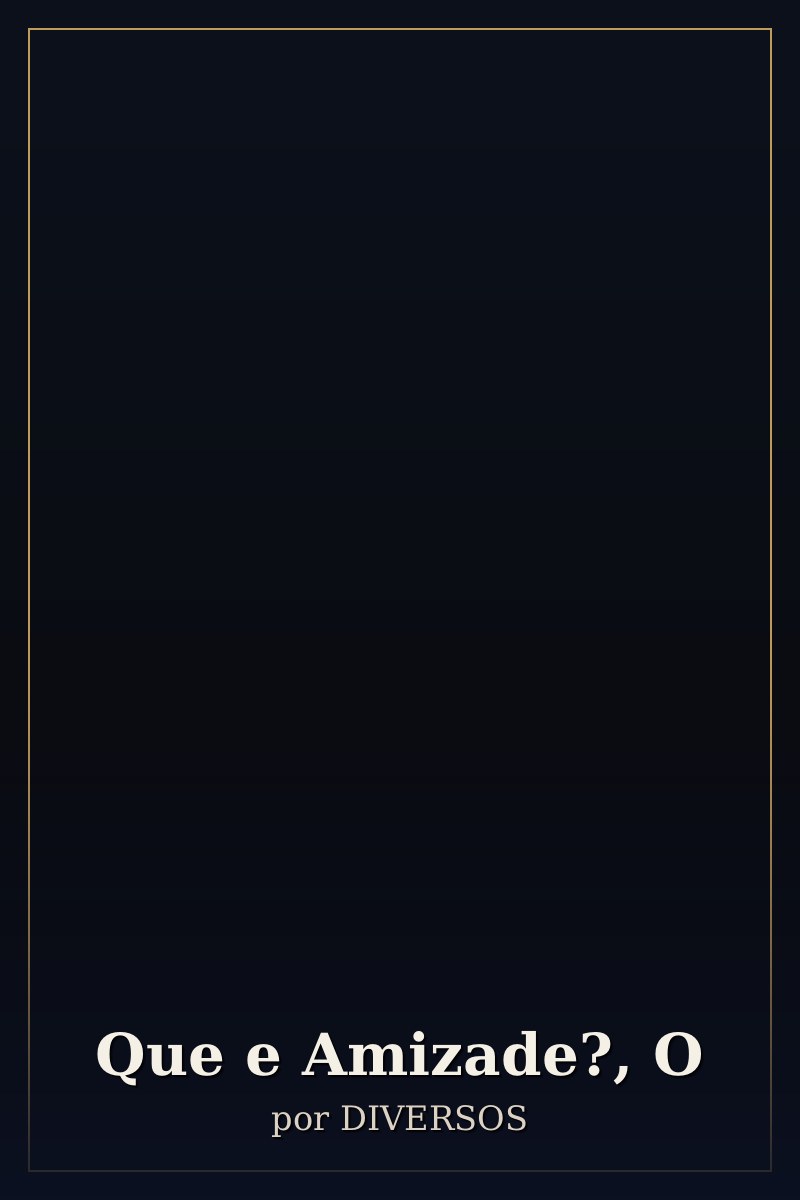 Que e Amizade?, O

por DIVERSOS