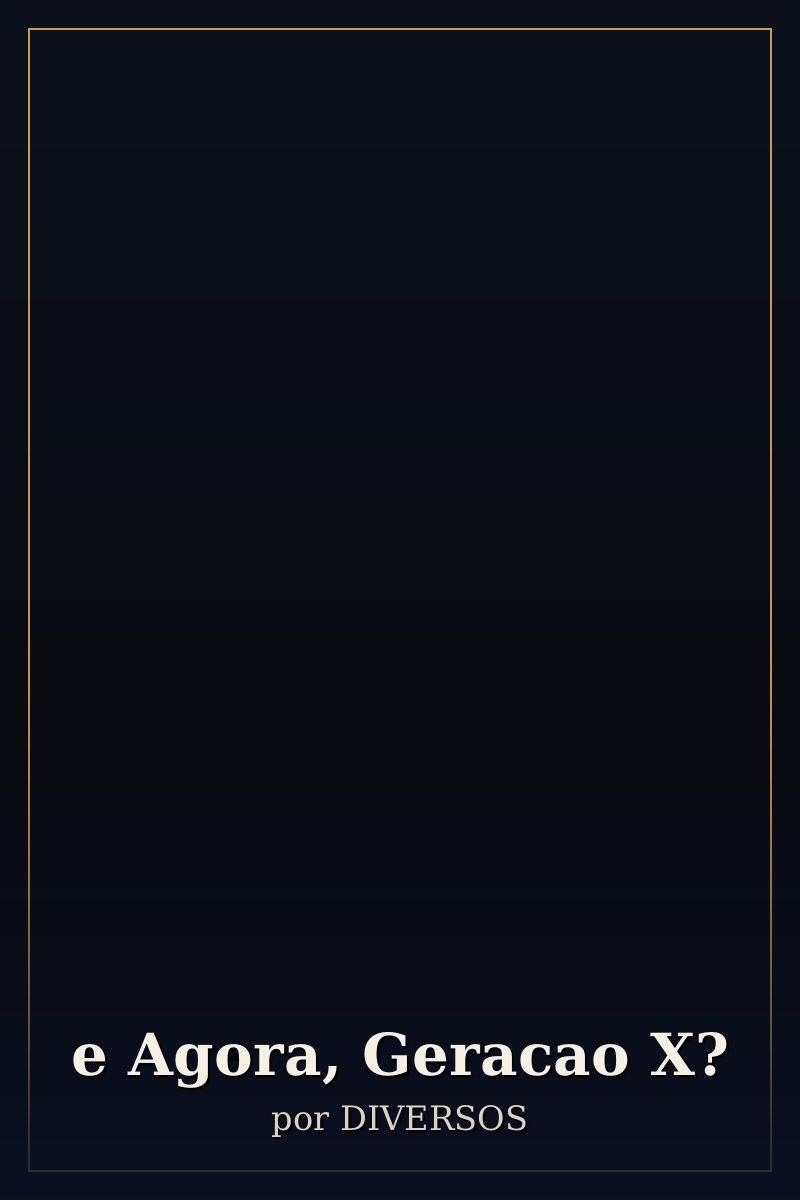 e Agora, Geracao X?
por DIVERSOS