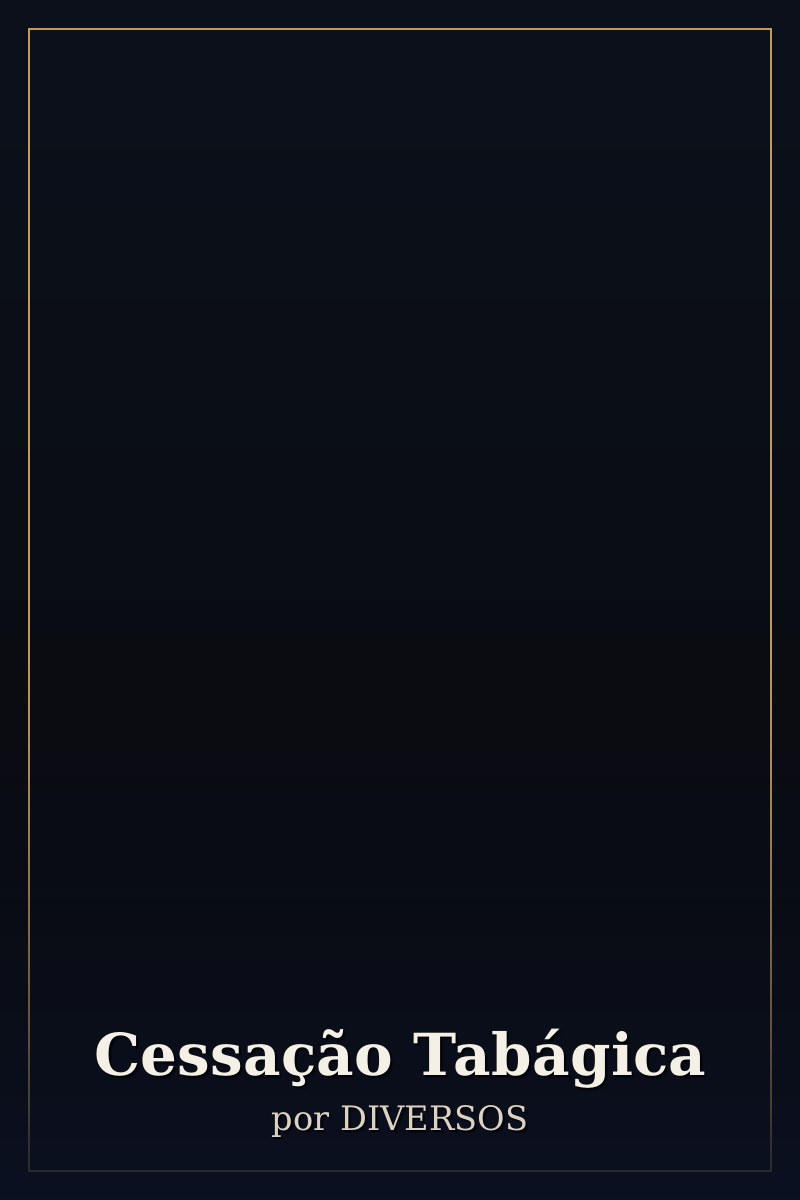 Cessação Tabágica

por DIVERSOS