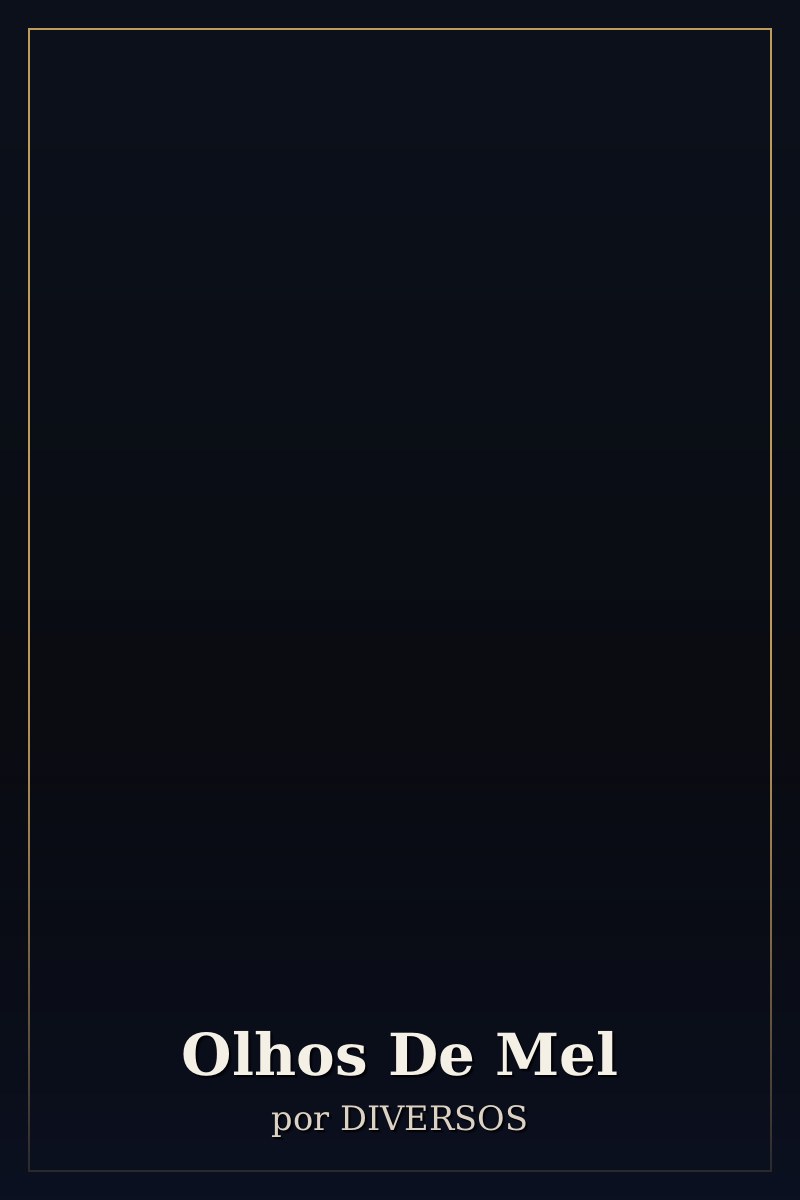 Olhos De Mel

por DIVERSOS