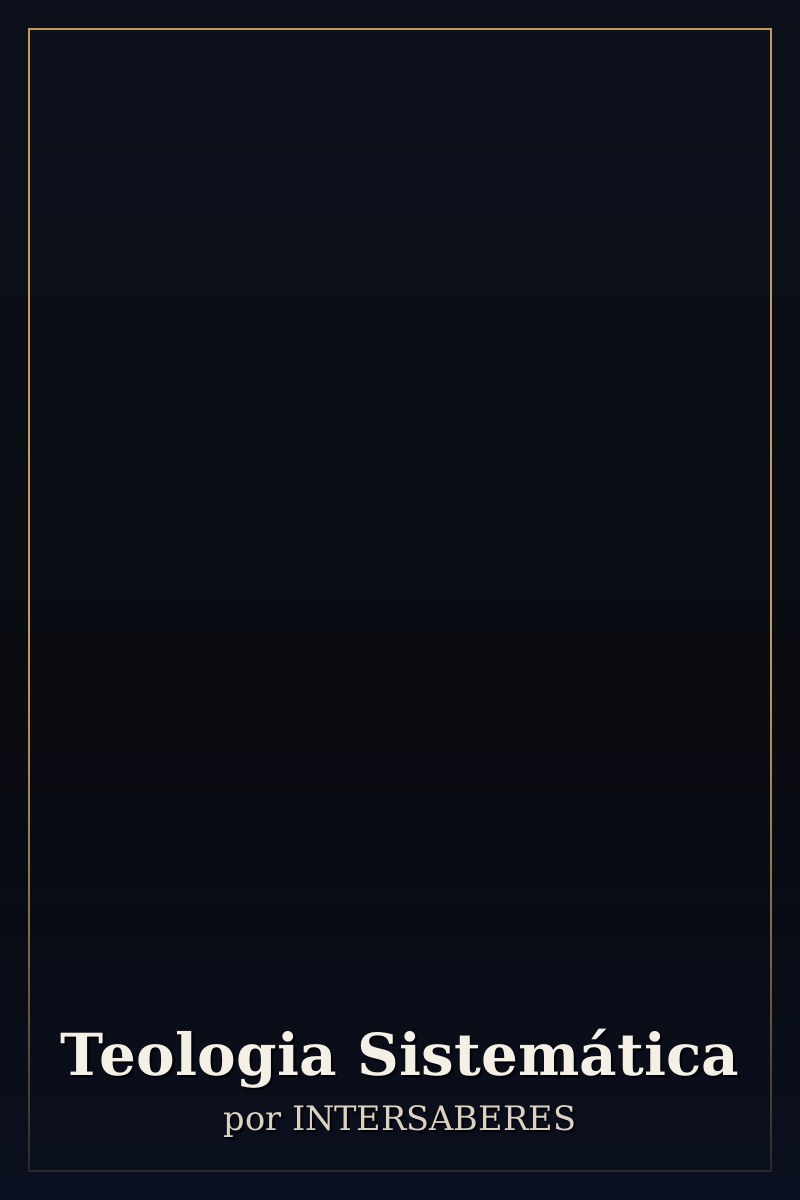 Teologia Sistemática
por INTERSABERES