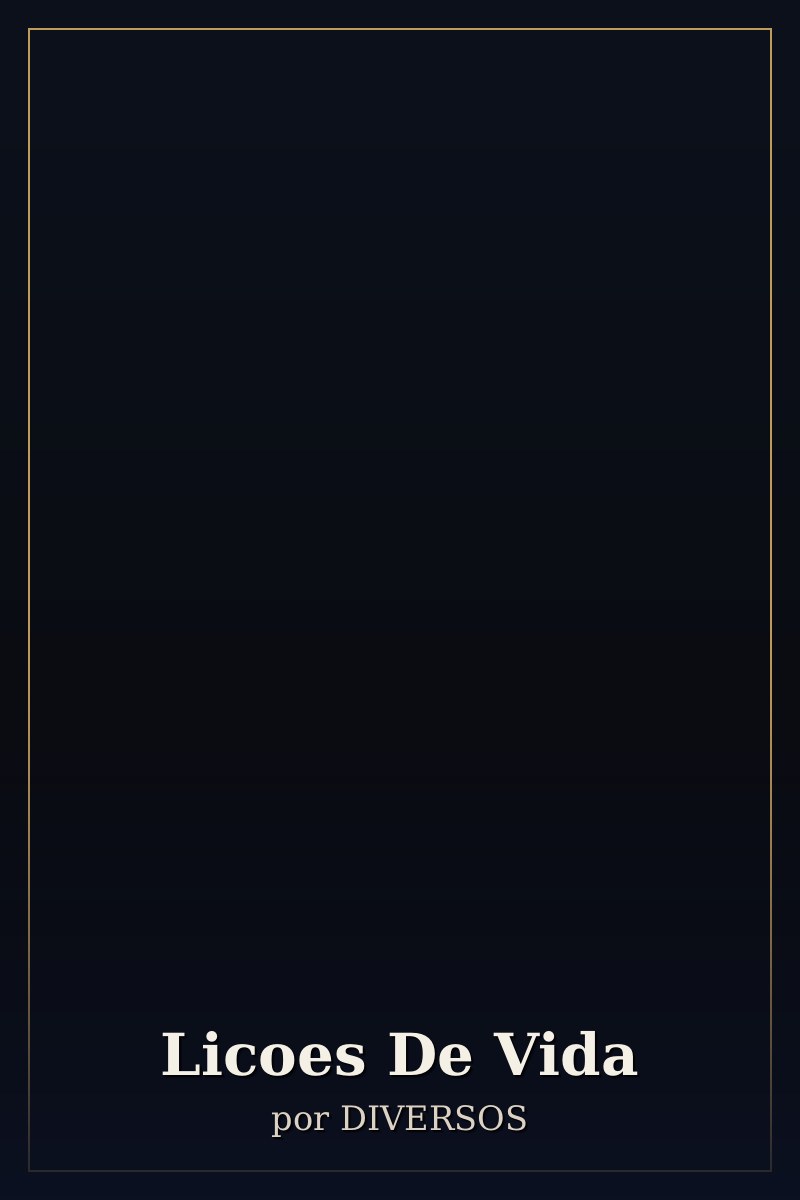 Licoes De Vida

por DIVERSOS