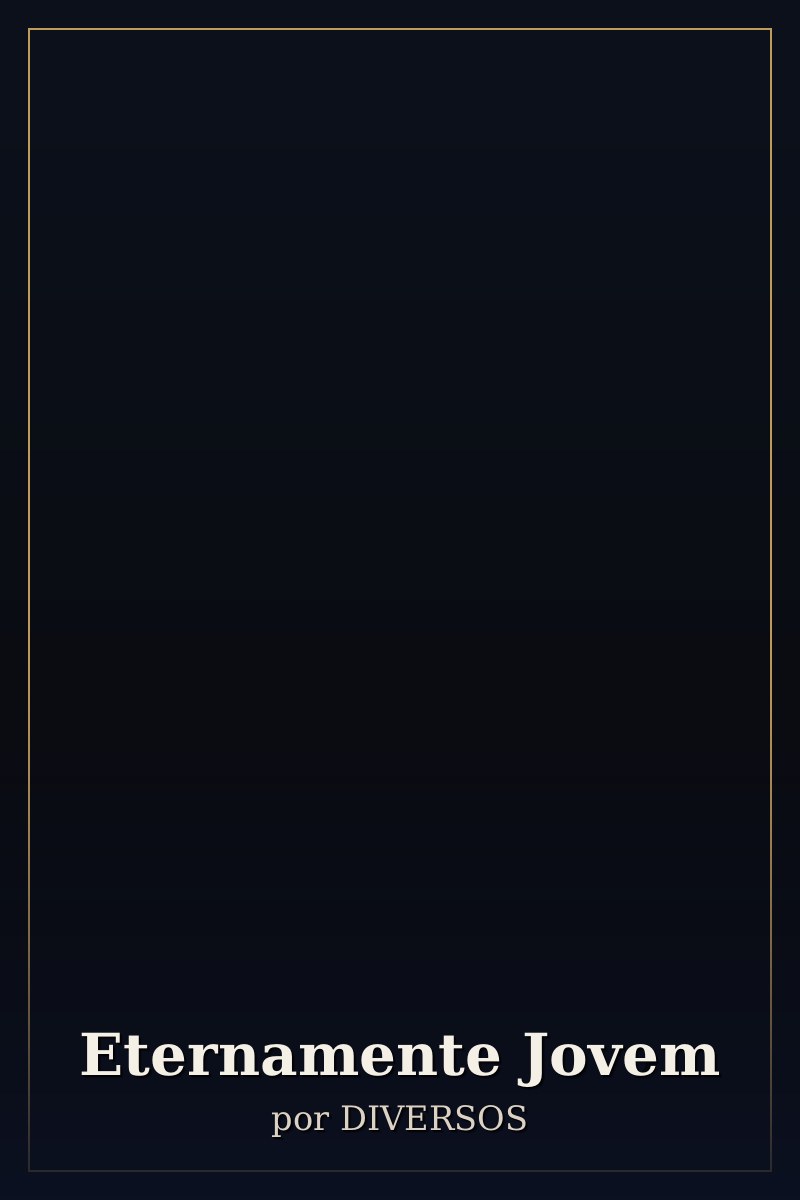 Eternamente Jovem

por DIVERSOS