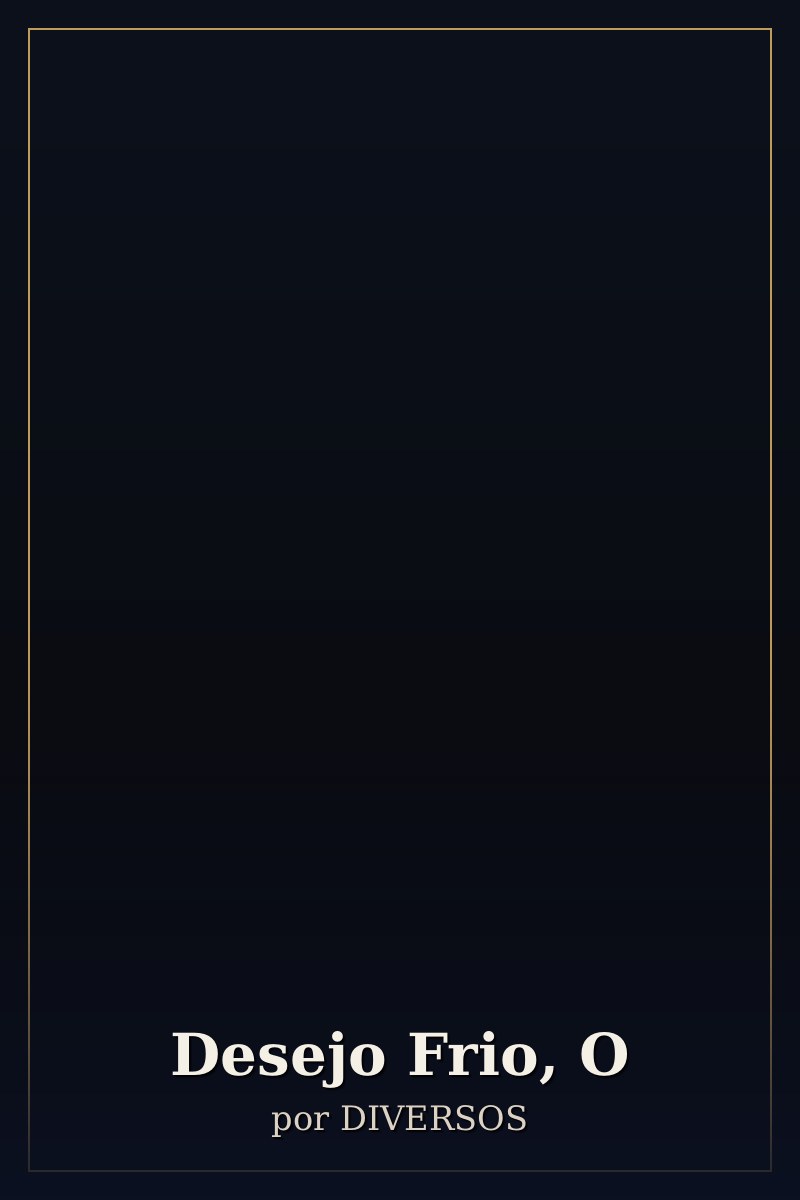 Desejo Frio, O

por DIVERSOS