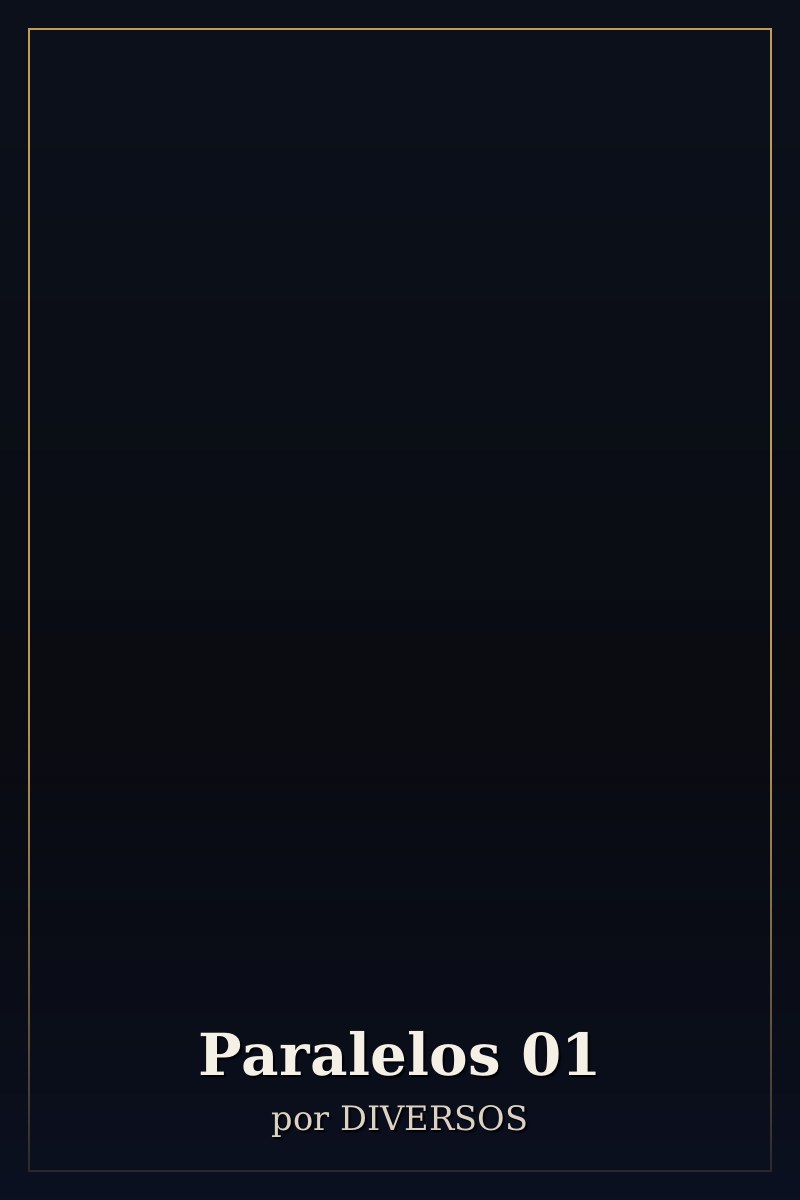 Paralelos 01

por DIVERSOS