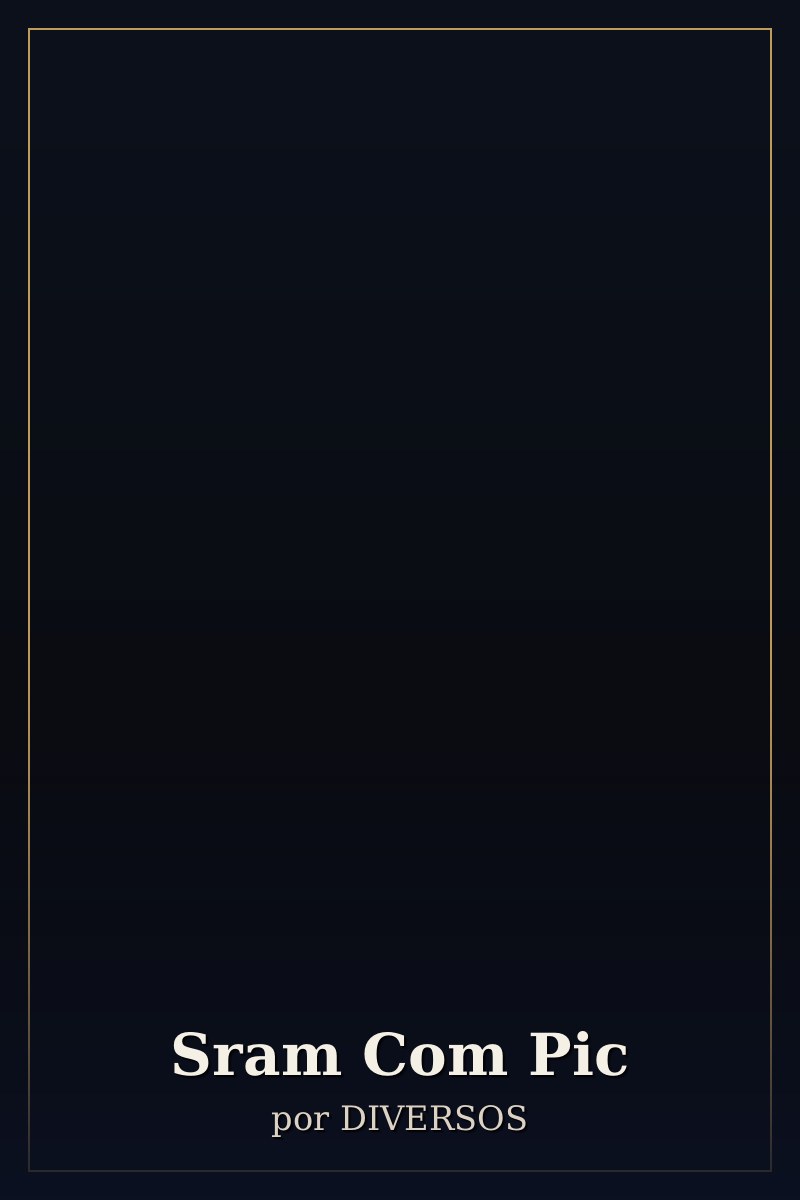 Sram Com Pic

por DIVERSOS