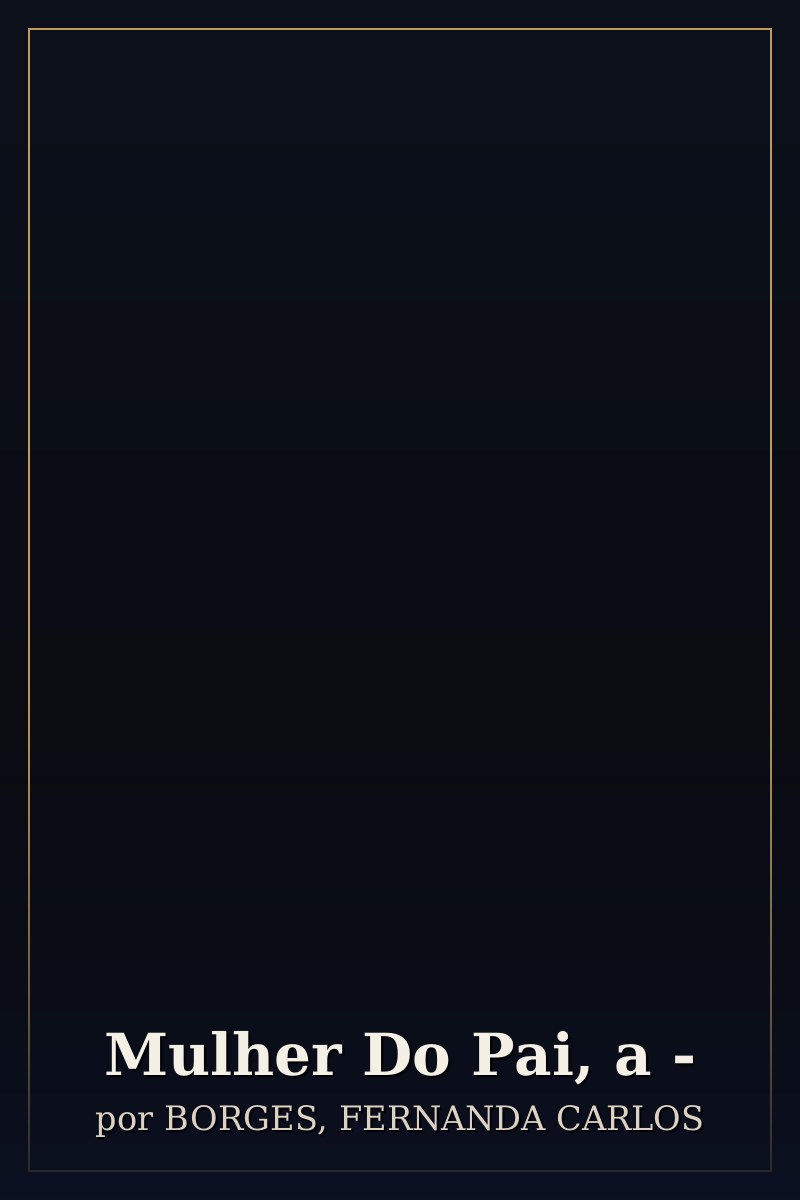 Mulher Do Pai, a -

por BORGES, FERNANDA CARLOS