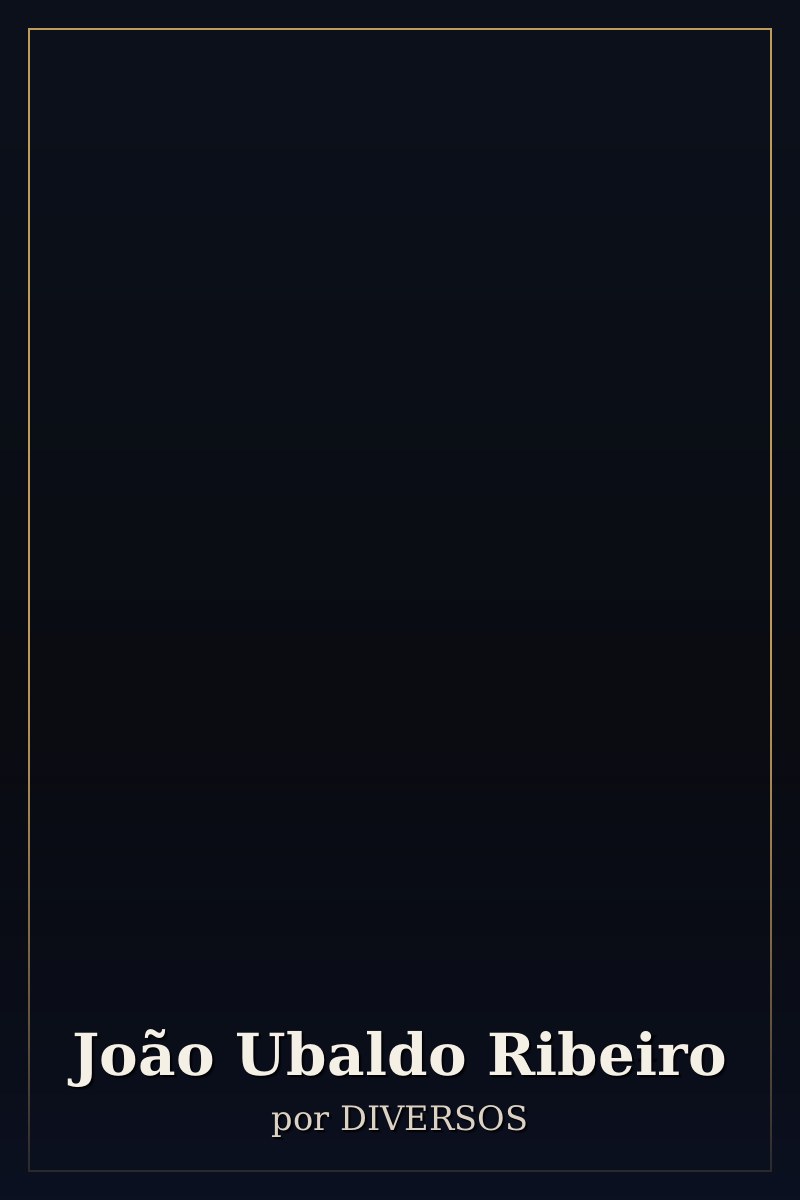 João Ubaldo Ribeiro

por DIVERSOS