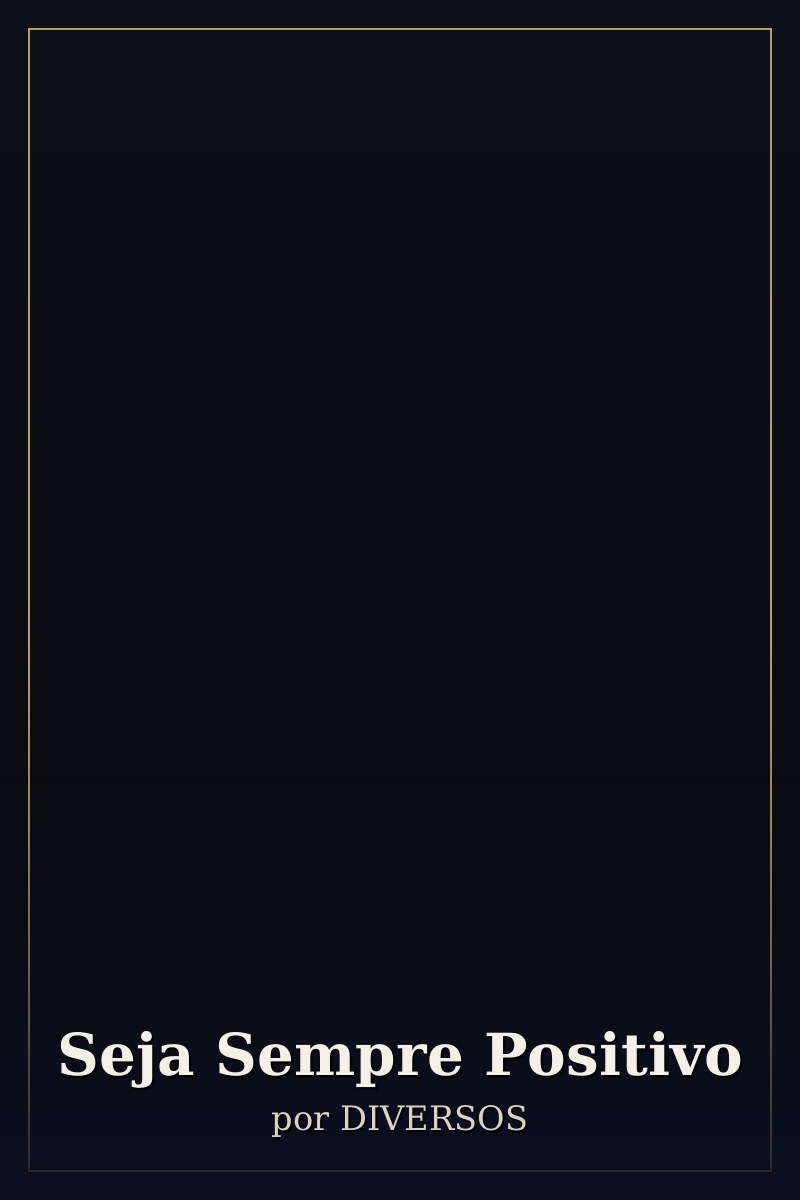 Seja Sempre Positivo

por DIVERSOS