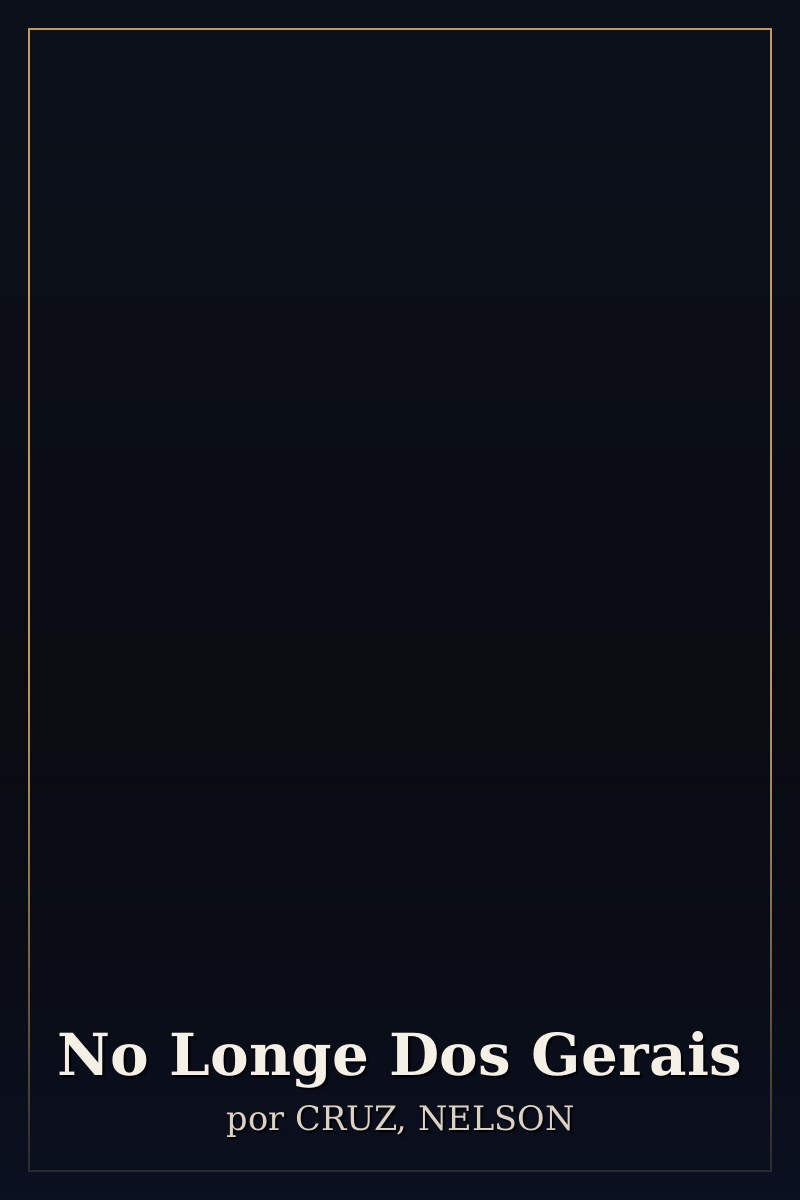 No Longe Dos Gerais

por CRUZ, NELSON