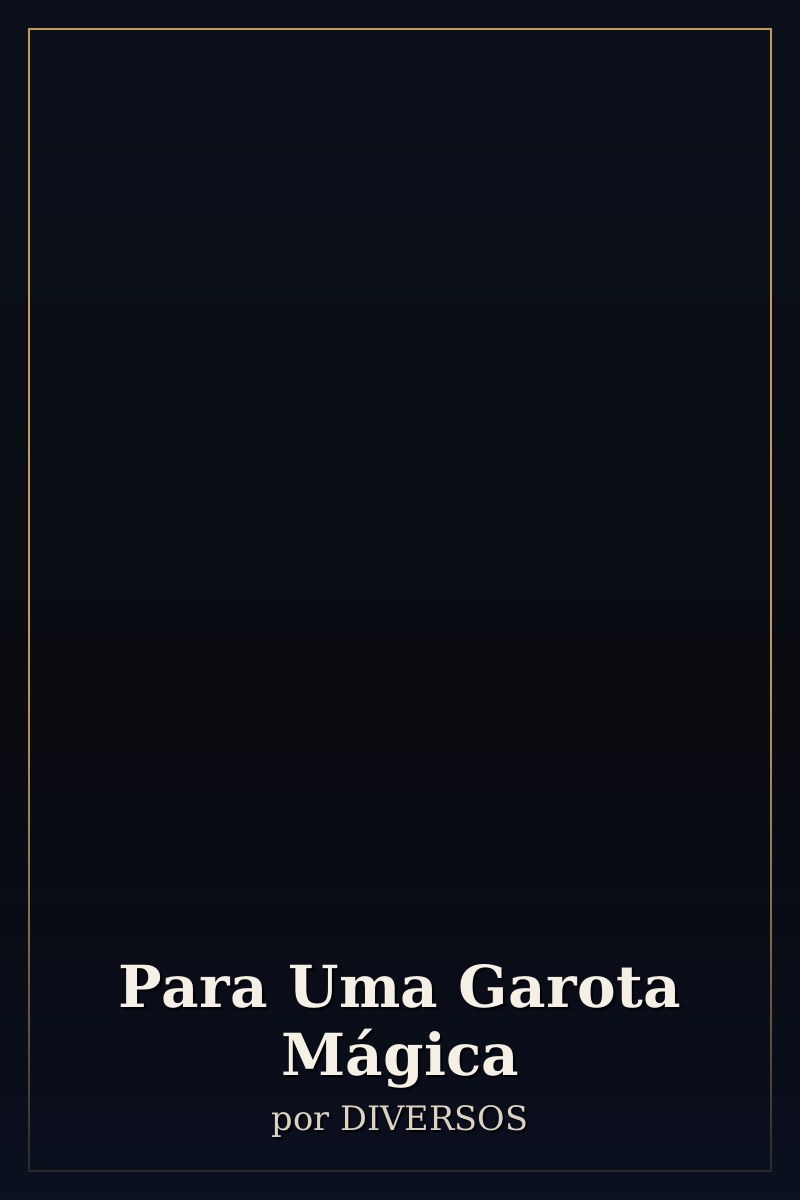 Para Uma Garota Mágica
por DIVERSOS