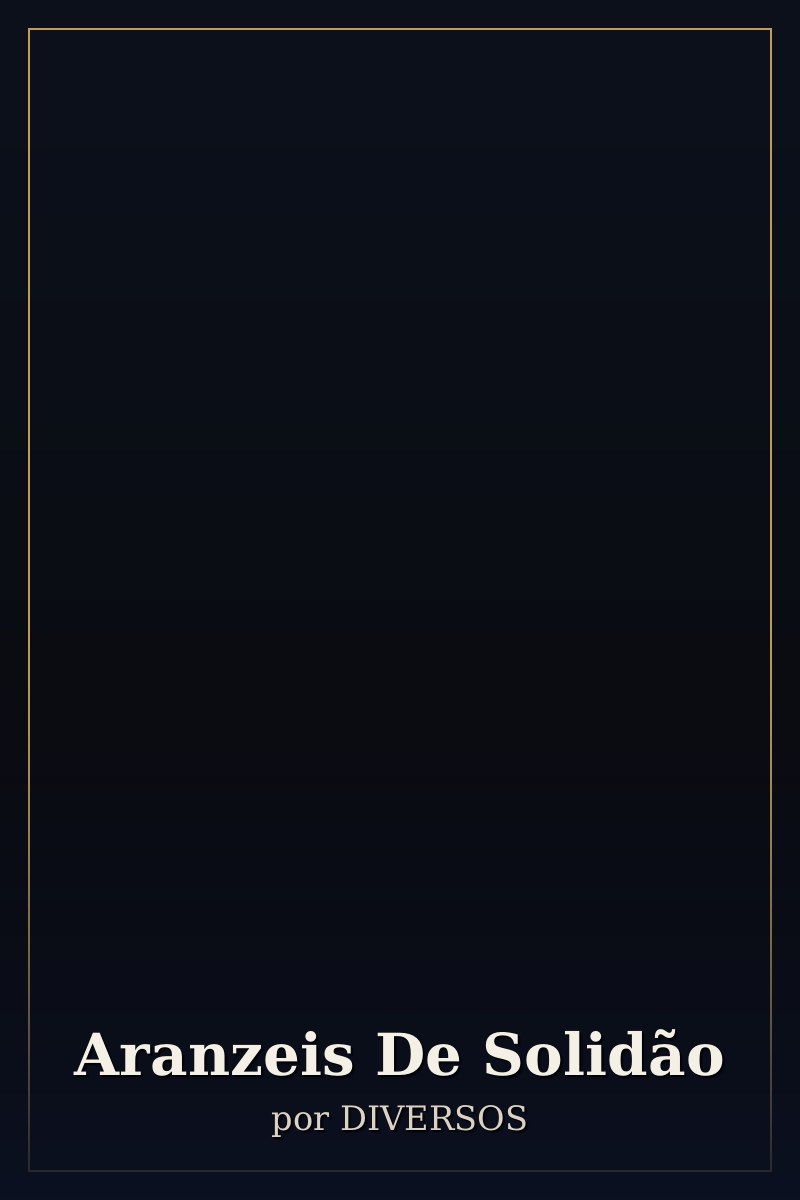 Aranzeis De Solidão
por DIVERSOS