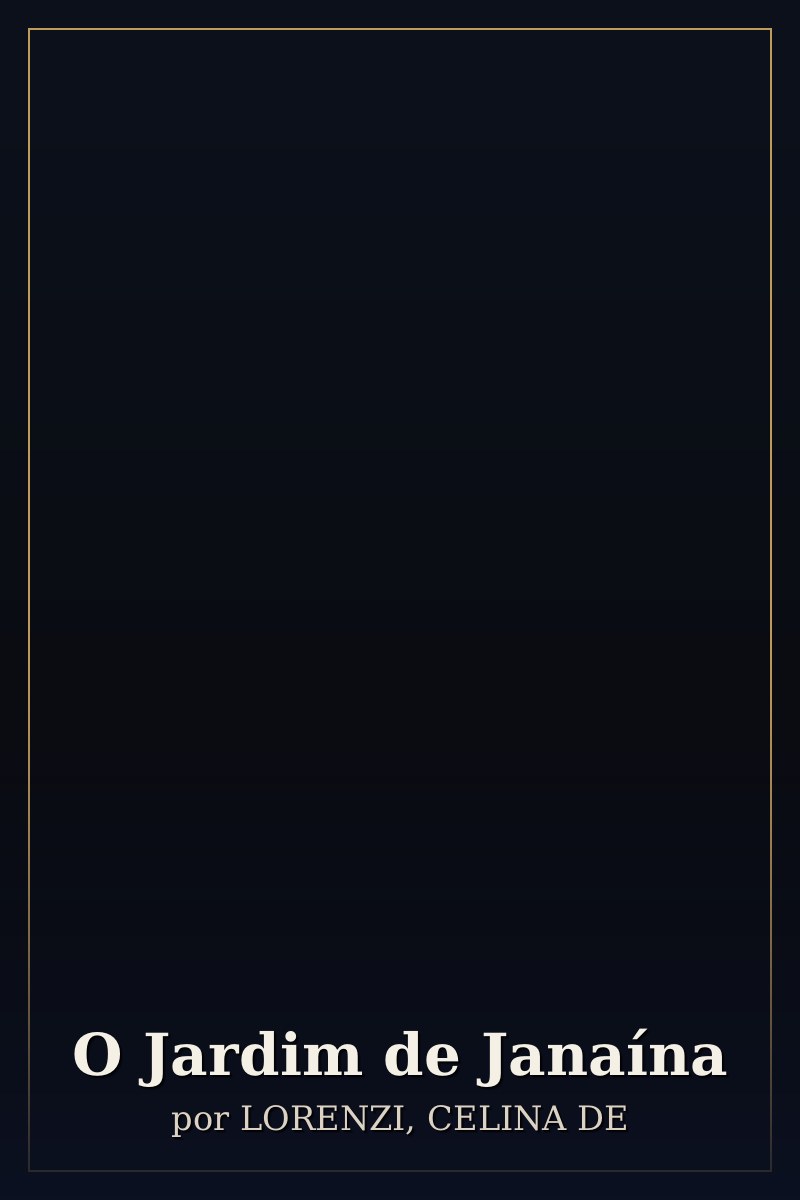 O Jardim de Janaína
por LORENZI, CELINA DE