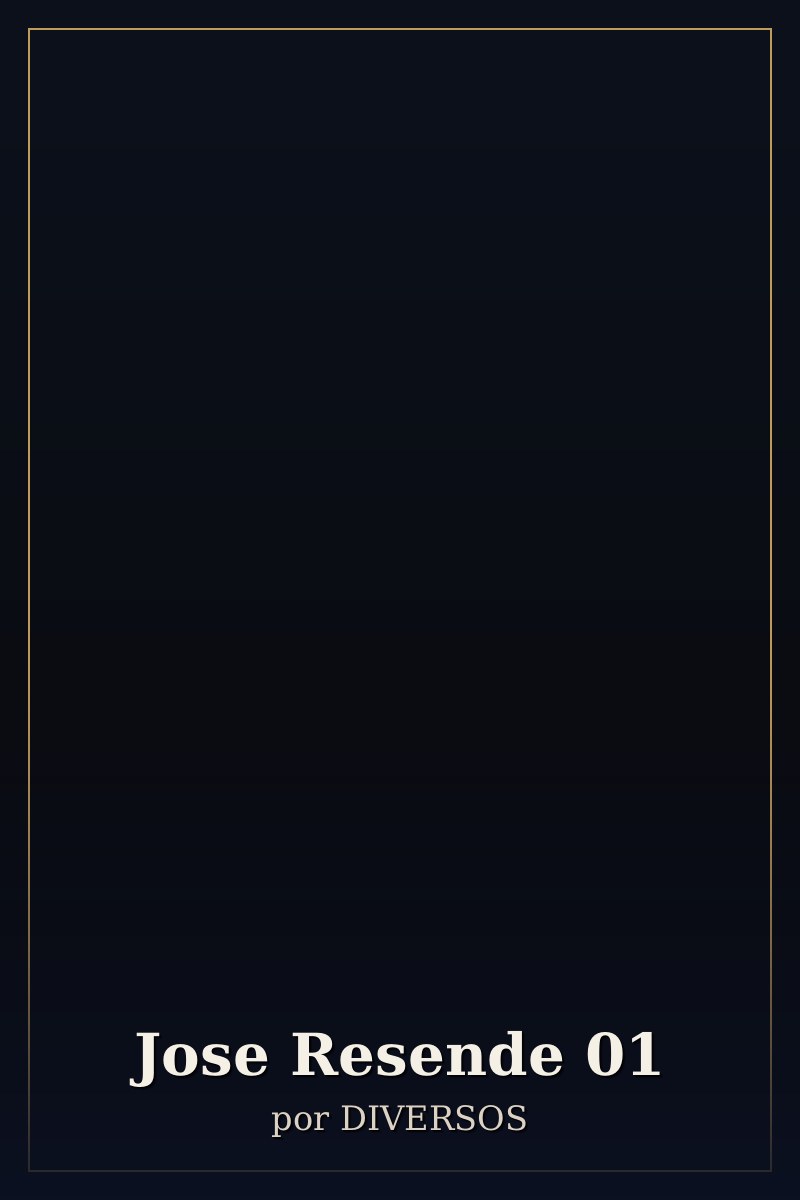 Jose Resende 01

por DIVERSOS