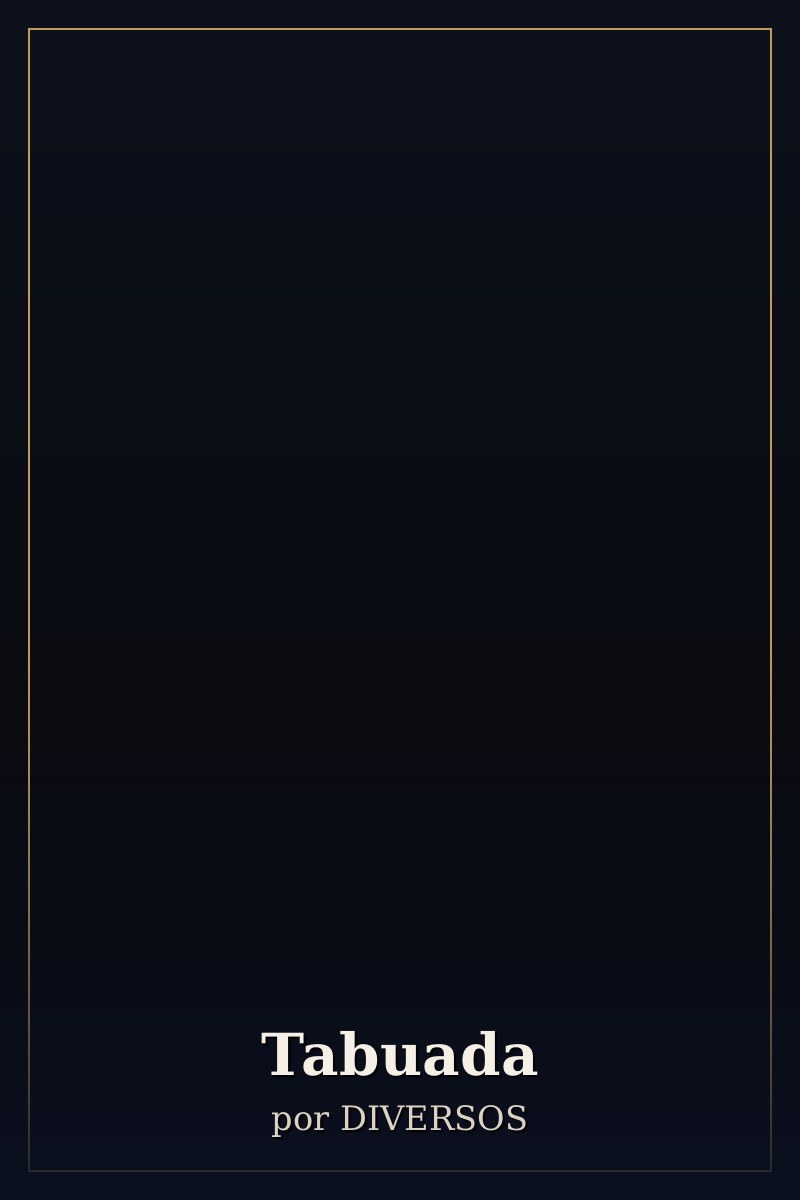 Tabuada

por DIVERSOS