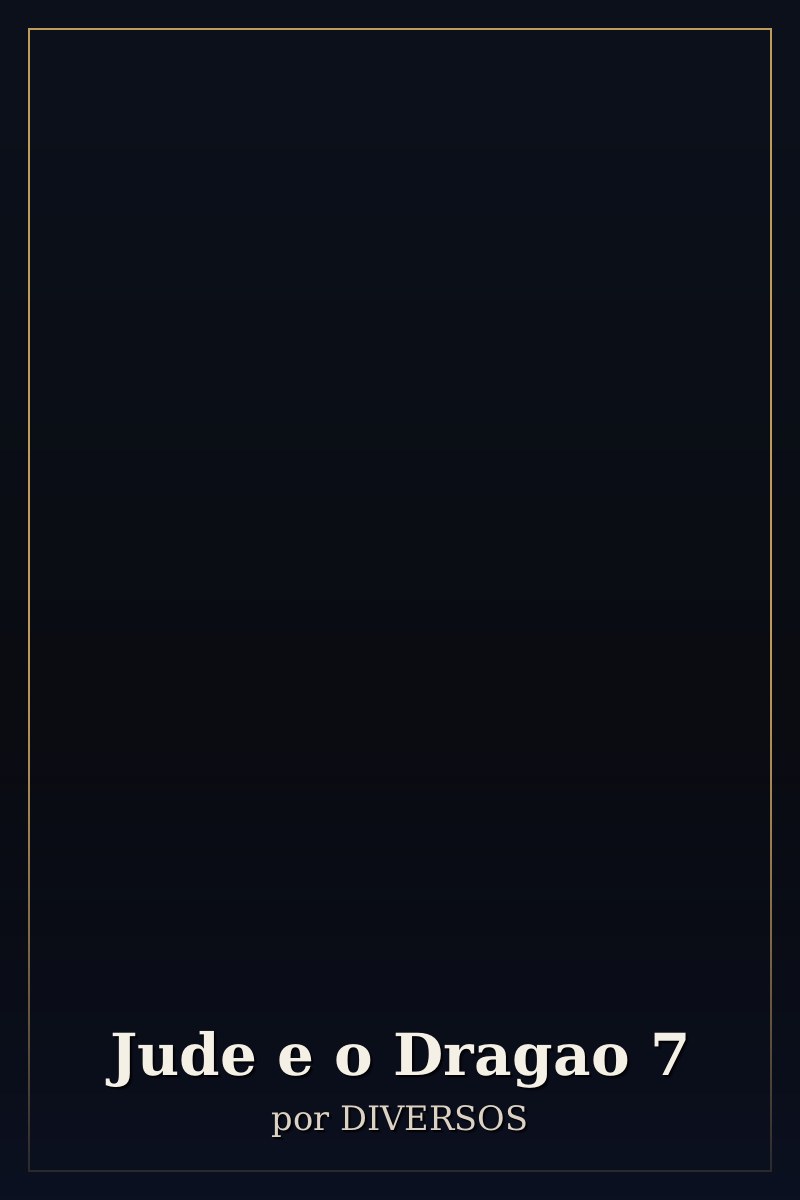 Jude e o Dragao 7
por DIVERSOS