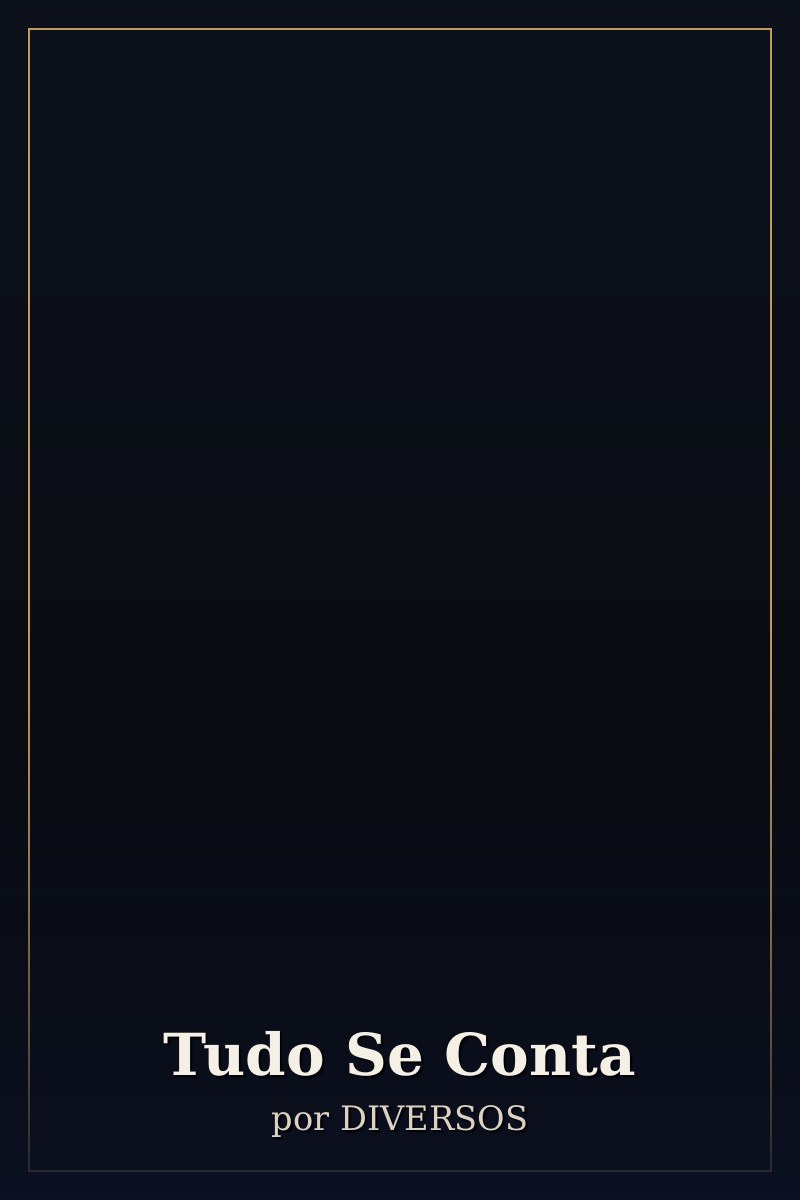 Tudo Se Conta

por DIVERSOS