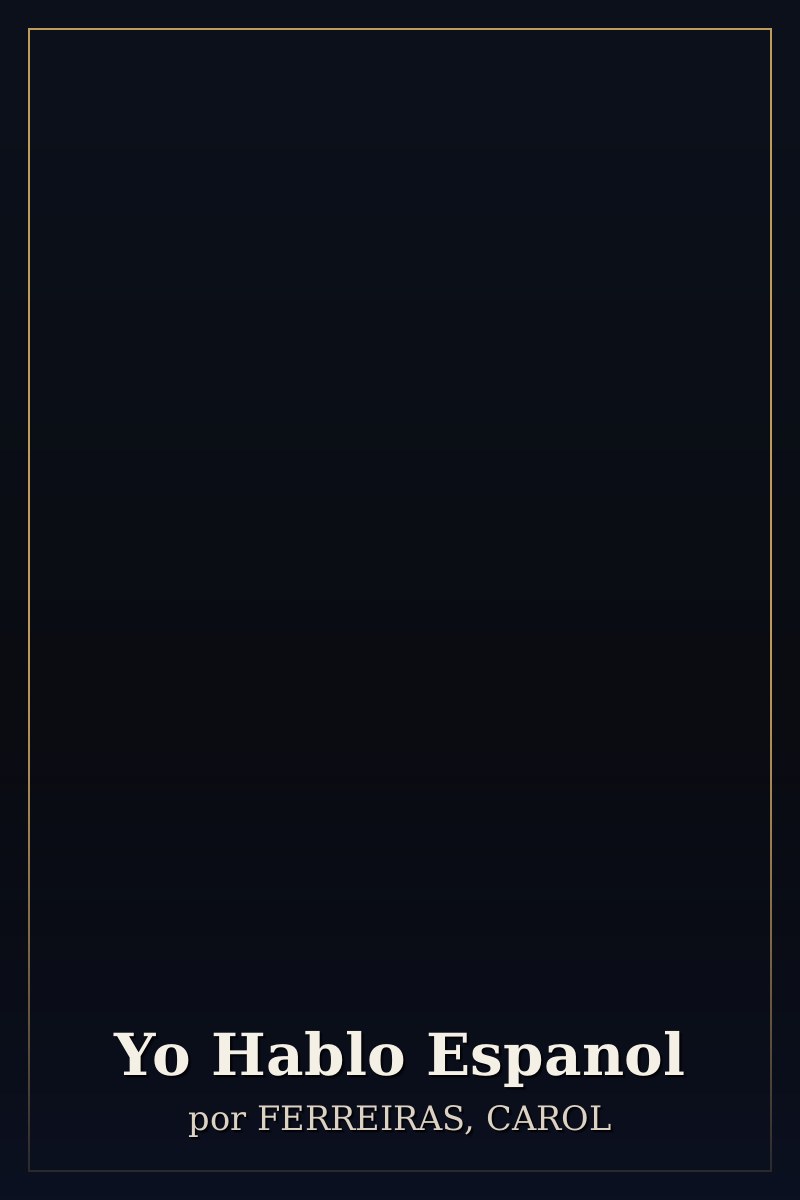 Yo Hablo Espanol
por FERREIRAS, CAROL