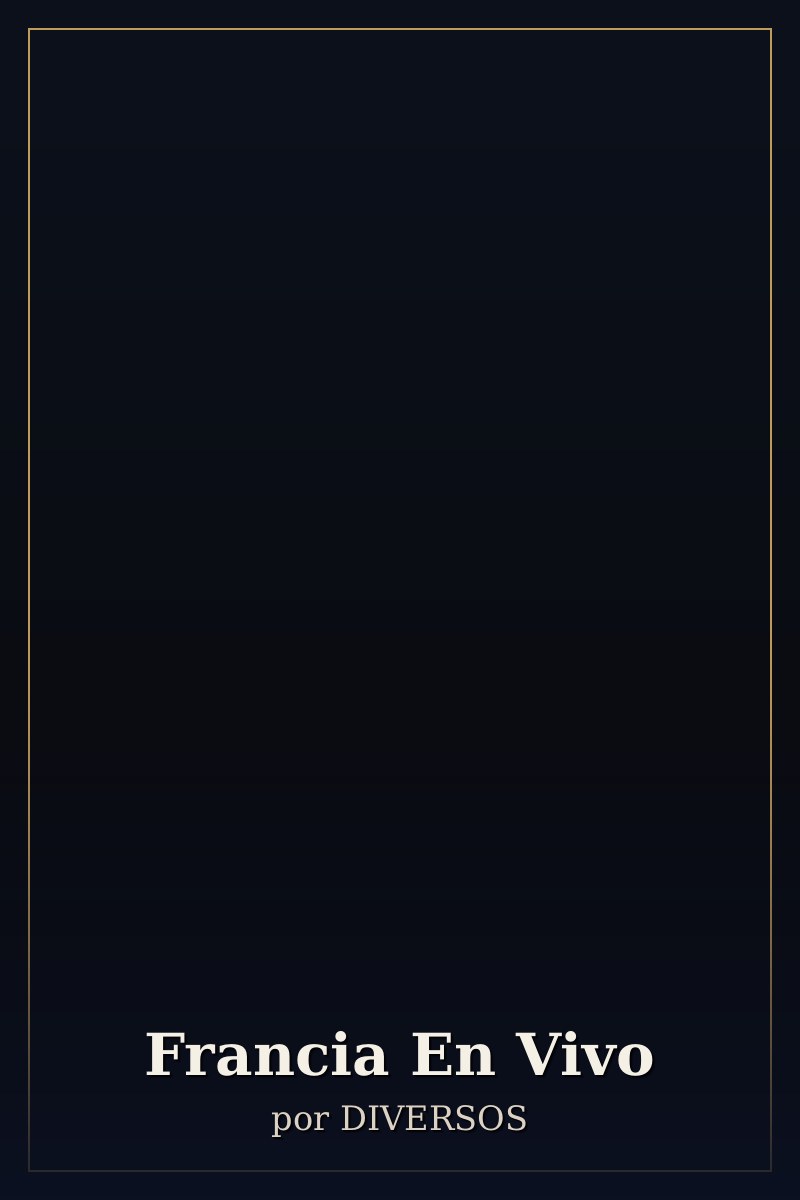 Francia En Vivo
por DIVERSOS