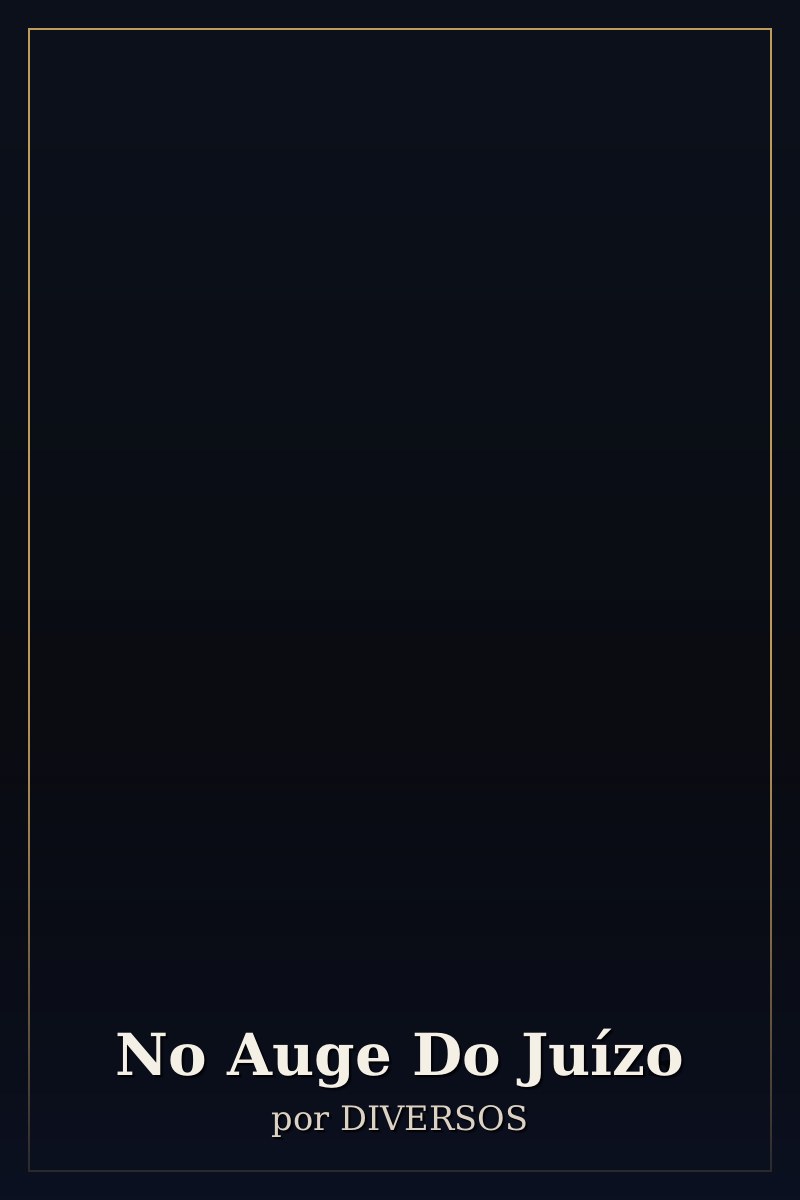 No Auge Do Juízo
por DIVERSOS