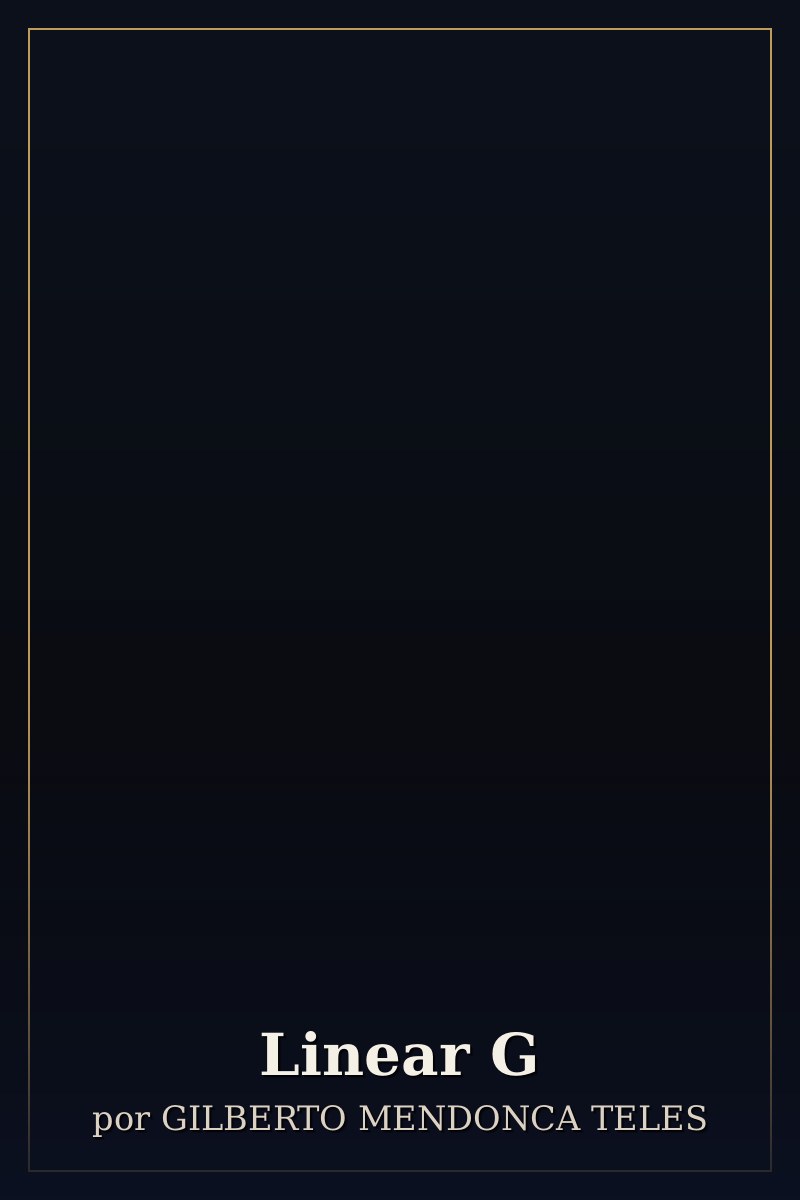 Linear G
por GILBERTO MENDONCA TELES