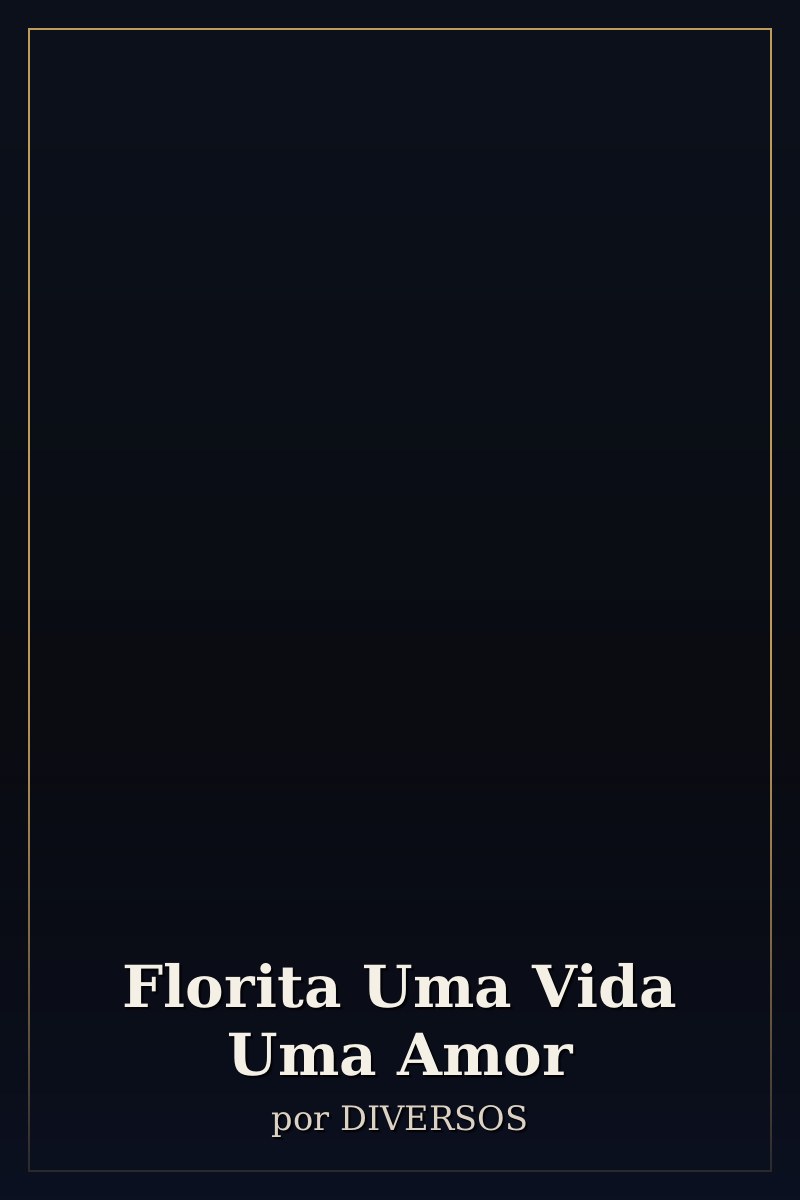 Florita Uma Vida Uma Amor
por DIVERSOS