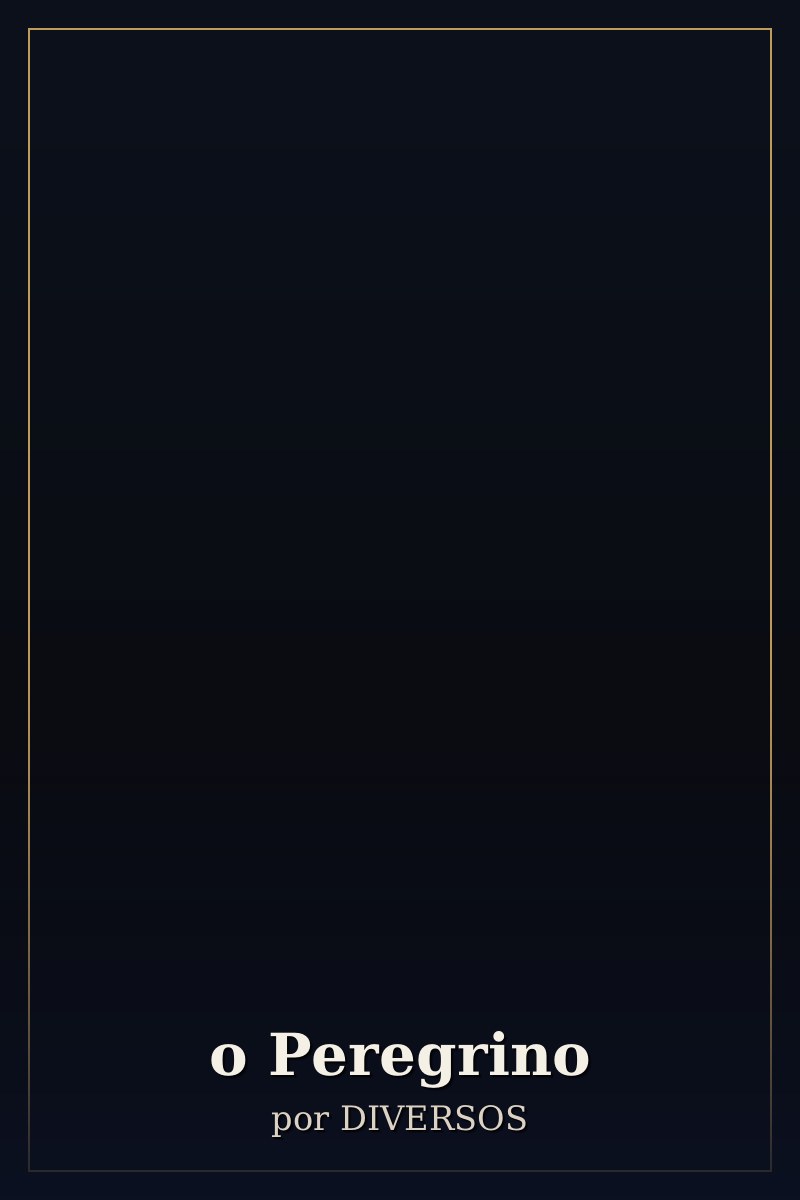 o Peregrino
por DIVERSOS