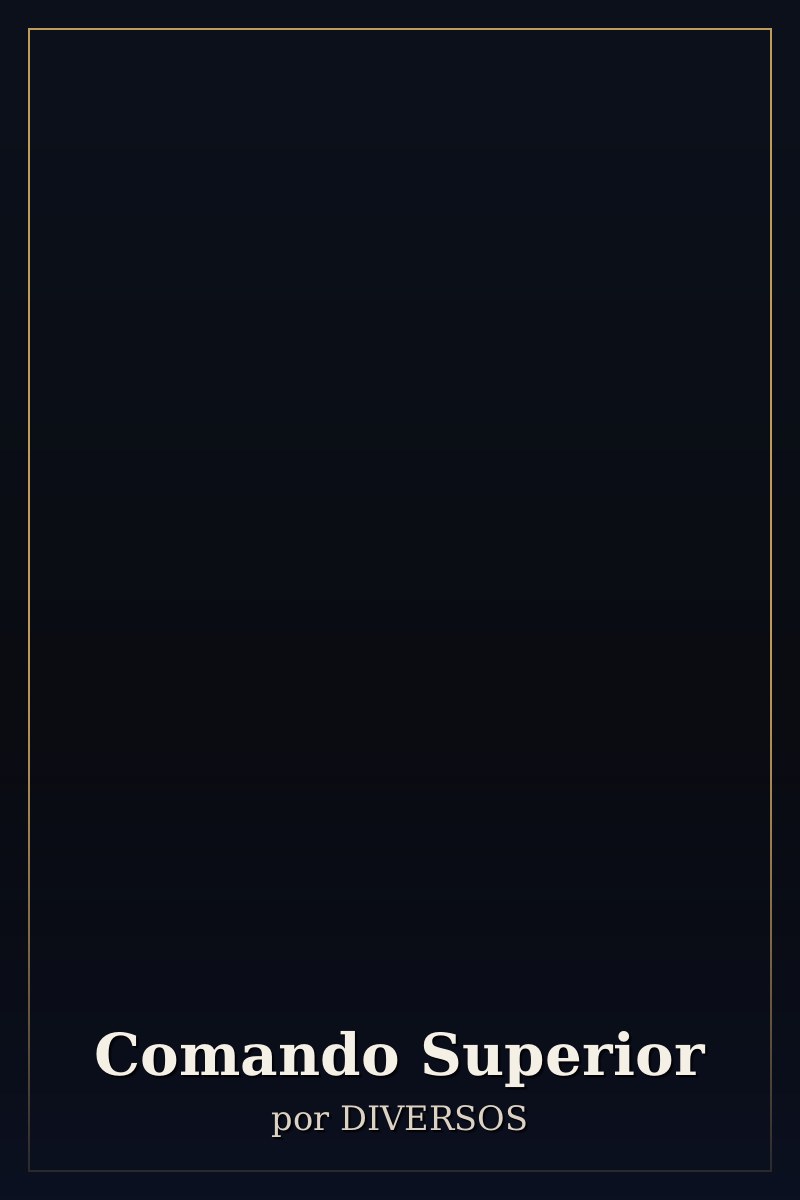 Comando Superior

por DIVERSOS